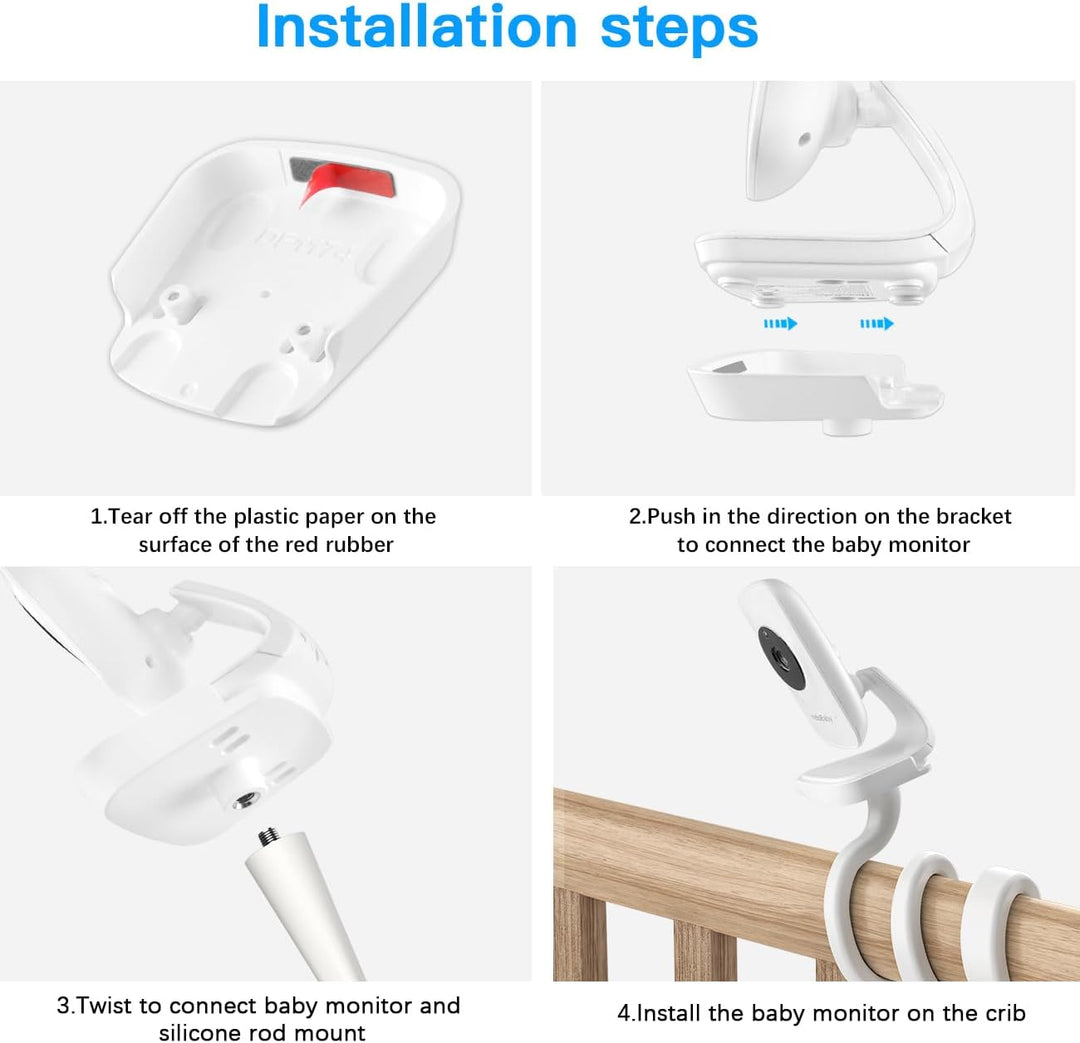 Installation steps

1.Tear off the plastic paper on the surface of the red rubber

2.Push in the direction on the bracket to connect the baby monitor

3.Twist to connect baby monitor and silicone rod mount

4.Install the baby monitor on the crib