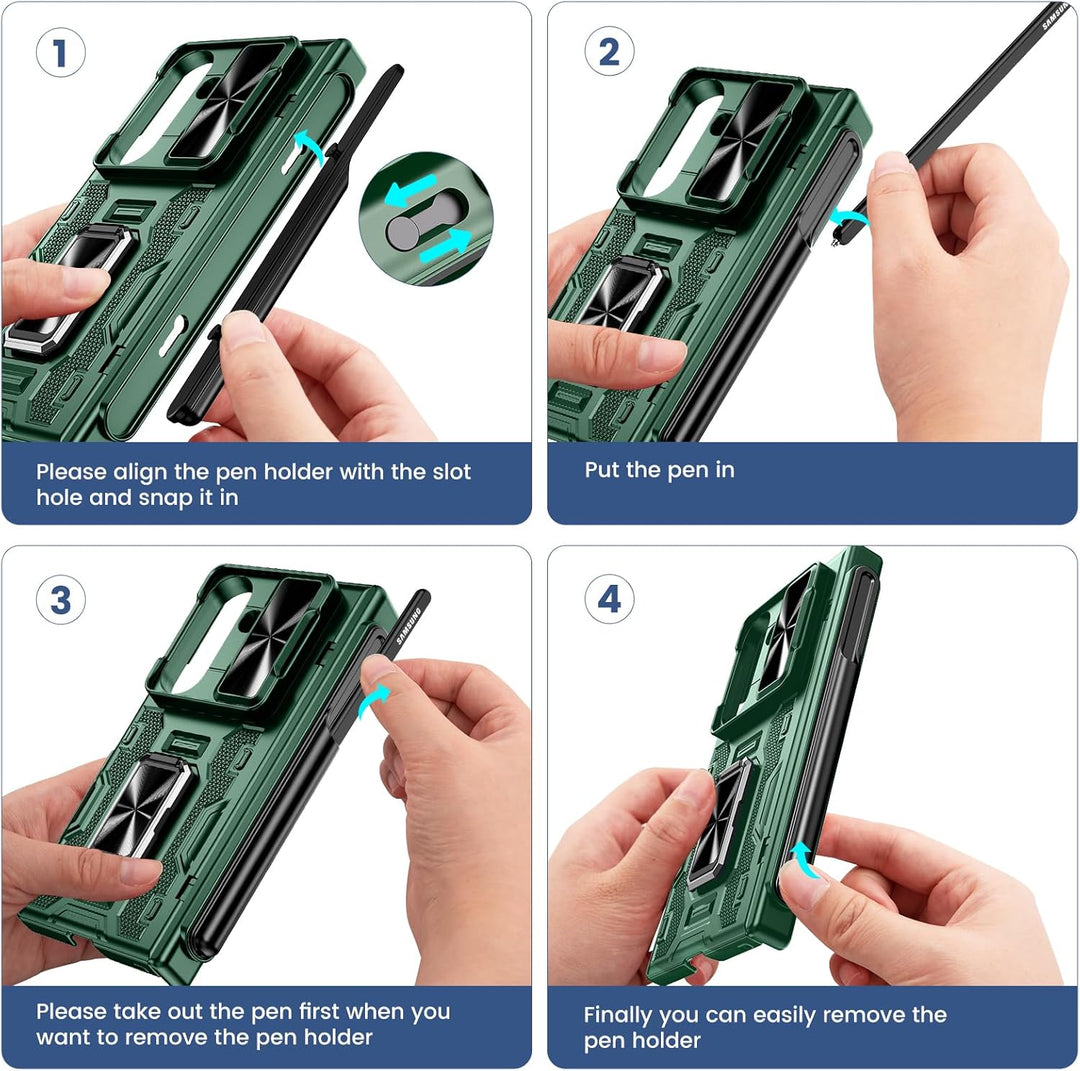 1

Please align the pen holder with the slot hole and snap it in

2

SAMSUNG

Put the pen in

3

SAMSUNG

Please take out the pen first when you want to remove the pen holder

4

Finally you can easily remove the pen holder