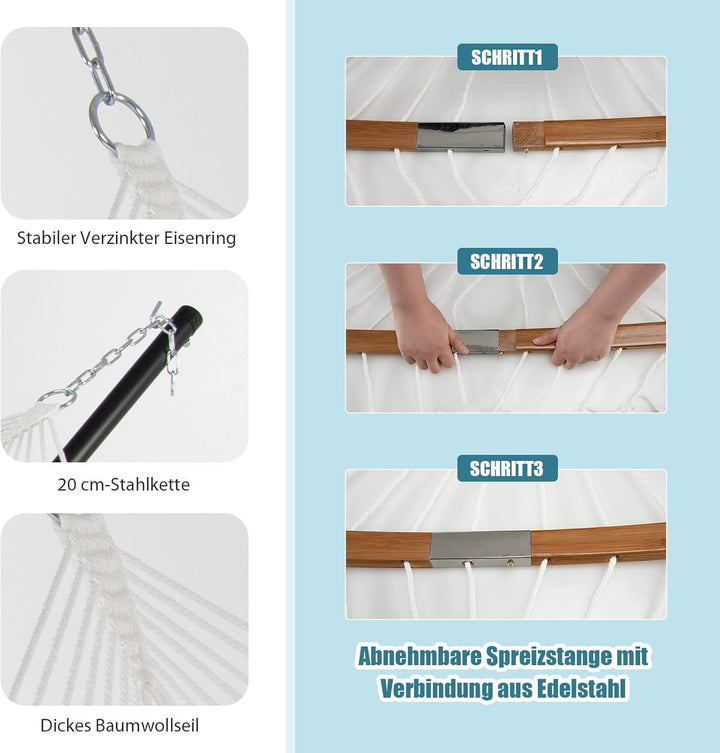 Stabiler Verzinkter Eisenring

20 cm-Stahlkette

Dickes Baumwollseil

SCHRITT1

SCHRITT2

SCHRITT3

Abnehmbare Spreizstange mit Verbindung aus Edelstahl