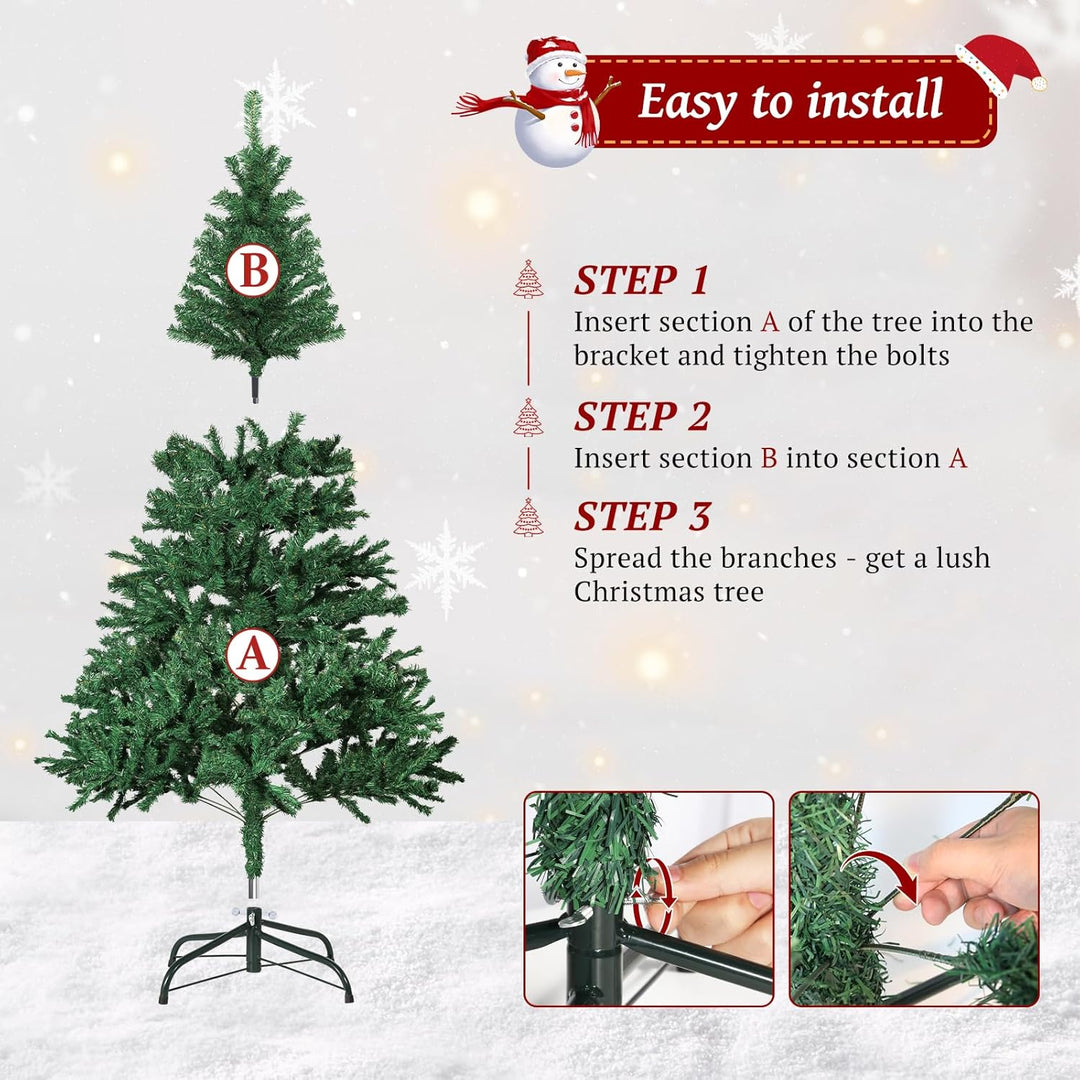 Easy to install

B

A

STEP 1
Insert section A of the tree into the bracket and tighten the bolts

STEP 2
Insert section B into section A

STEP 3
Spread the branches - get a lush Christmas tree