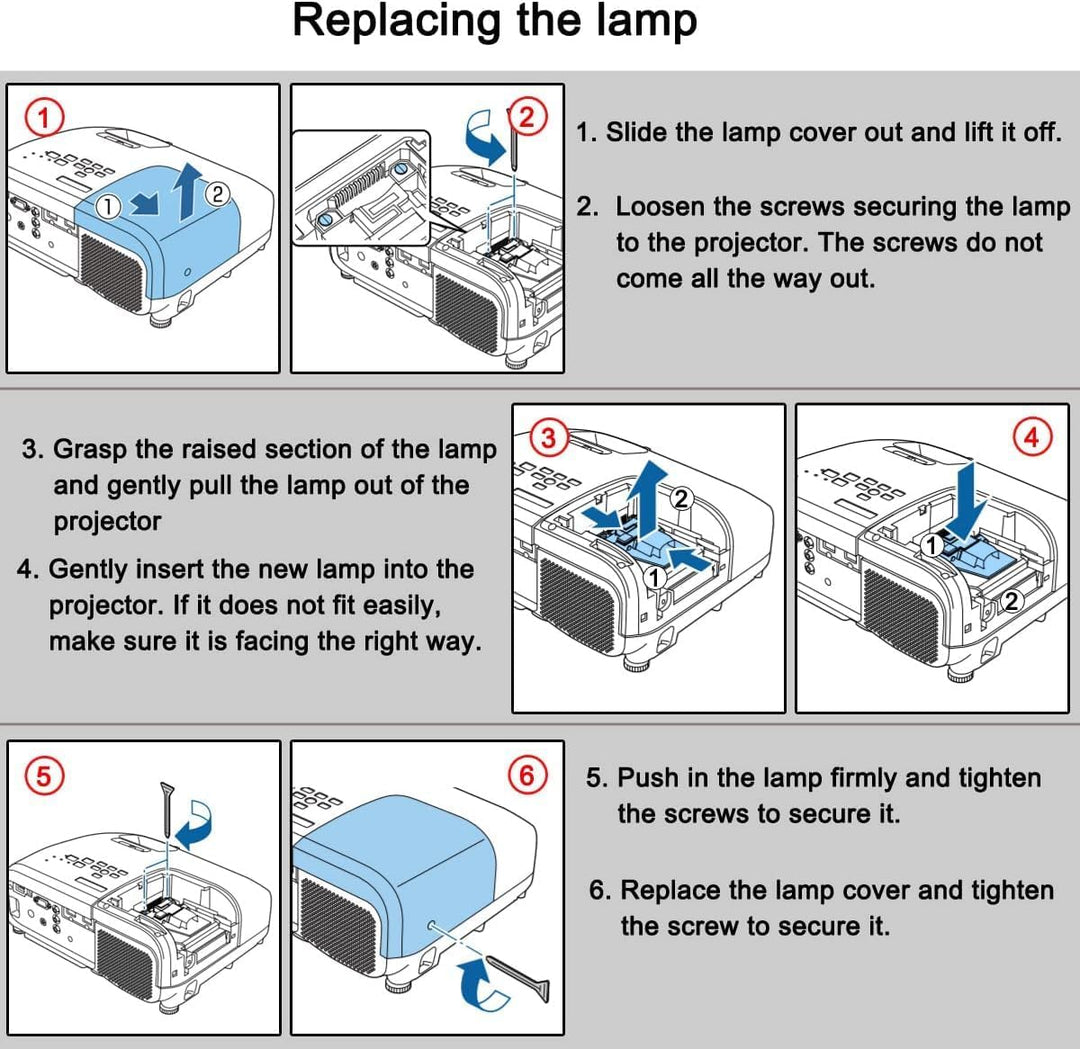 Replacing the lamp

1

① ②

2

1. Slide the lamp cover out and lift it off.

2. Loosen the screws securing the lamp to the projector. The screws do not come all the way out.

3. Grasp the raised section of the lamp and gently pull the lamp out of the projector

4. Gently insert the new lamp into the projector. If it does not fit easily, make sure it is facing the right way.

3

② ①

4

① ②

5

6

5. Push in the lamp firmly and tighten the screws to secure it.

6. Replace the lamp cover and tighten the screw to secure it.