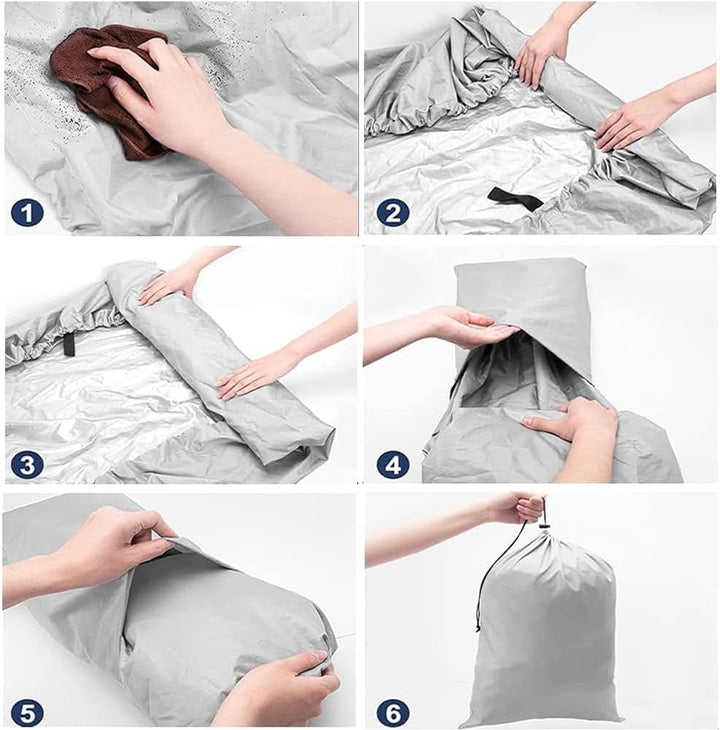 1
2
3
4
5
6