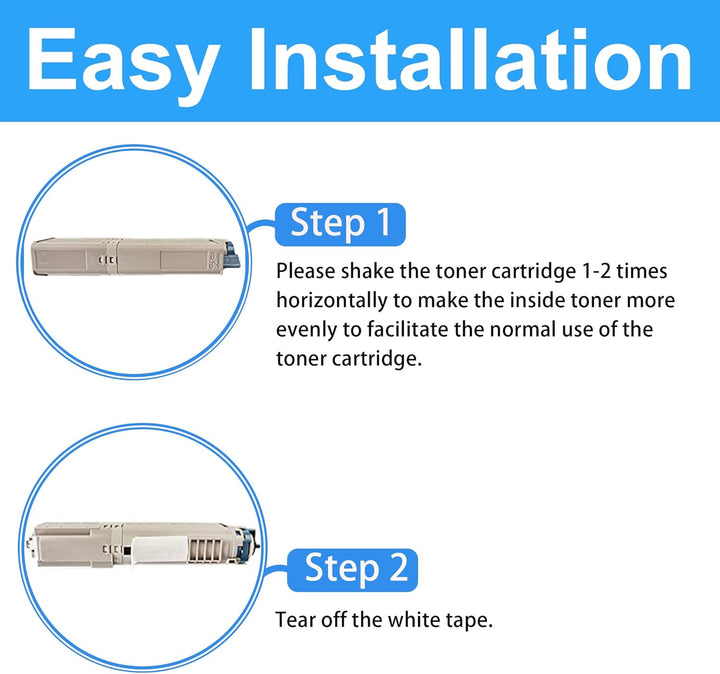 Easy Installation

Step 1

Please shake the toner cartridge 1-2 times horizontally to make the inside toner more evenly to facilitate the normal use of the toner cartridge.

Step 2

Tear off the white tape.