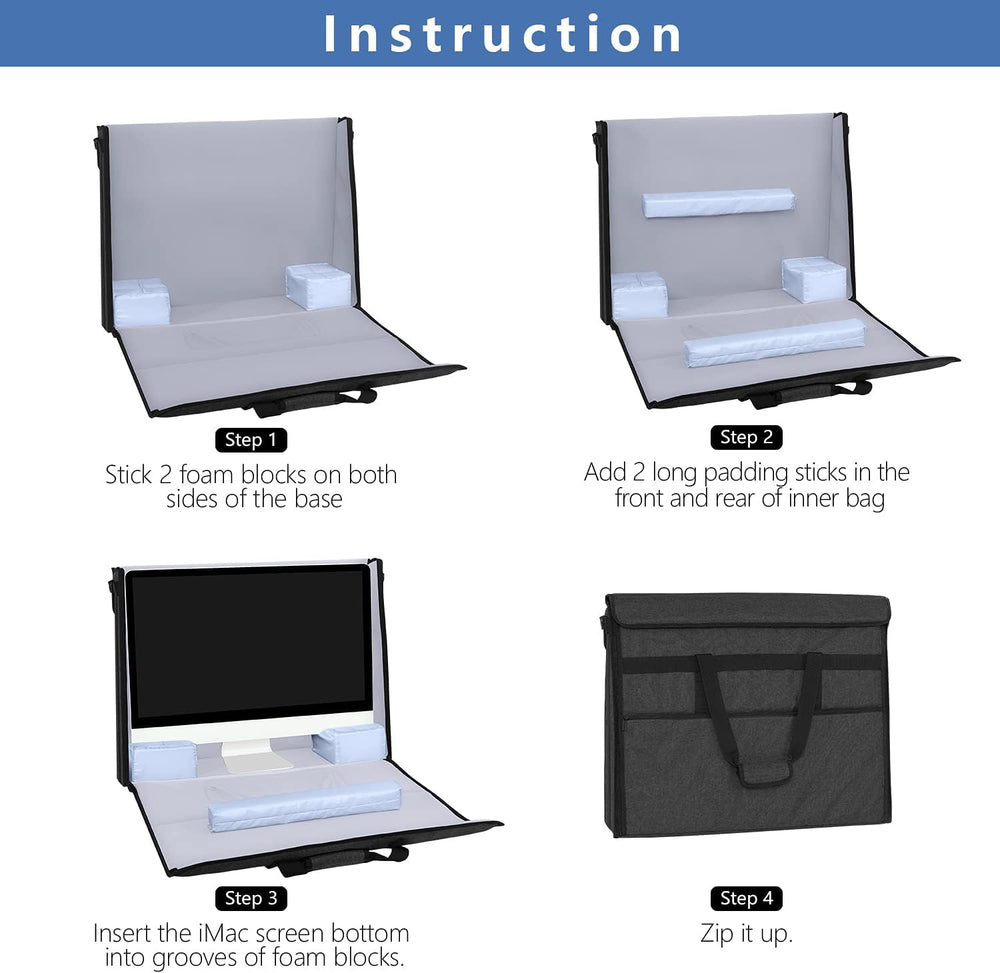 Instruction

Step 1
Stick 2 foam blocks on both sides of the base

Step 2
Add 2 long padding sticks in the front and rear of inner bag

Step 3
Insert the iMac screen bottom into grooves of foam blocks.

Step 4
Zip it up.