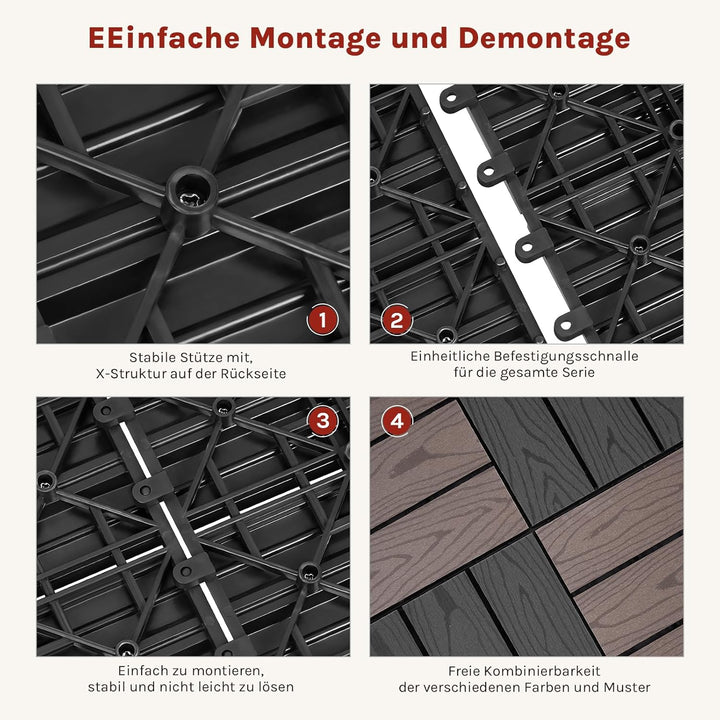 EEinfache Montage und Demontage

1

Stabile Stütze mit,
X-Struktur auf der Rückseite

2

Einheitliche Befestigungsschnalle
für die gesamte Serie

3

Einfach zu montieren,
stabil und nicht leicht zu lösen

4

Freie Kombinierbarkeit
der verschiedenen Farben und Muster