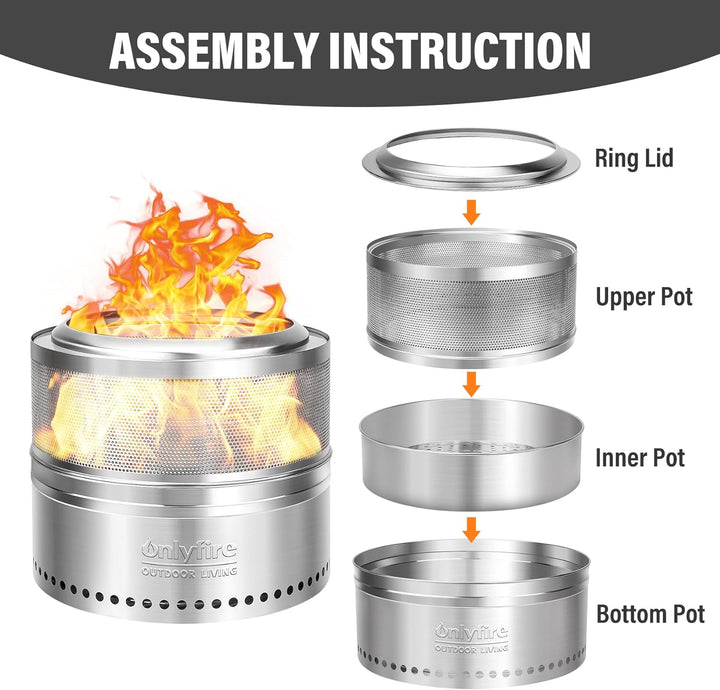 ASSEMBLY INSTRUCTION

Onlyfire
OUTDOOR LIVING

Ring Lid

Upper Pot

Inner Pot

Bottom Pot

Onlyfire
OUTDOOR LIVING