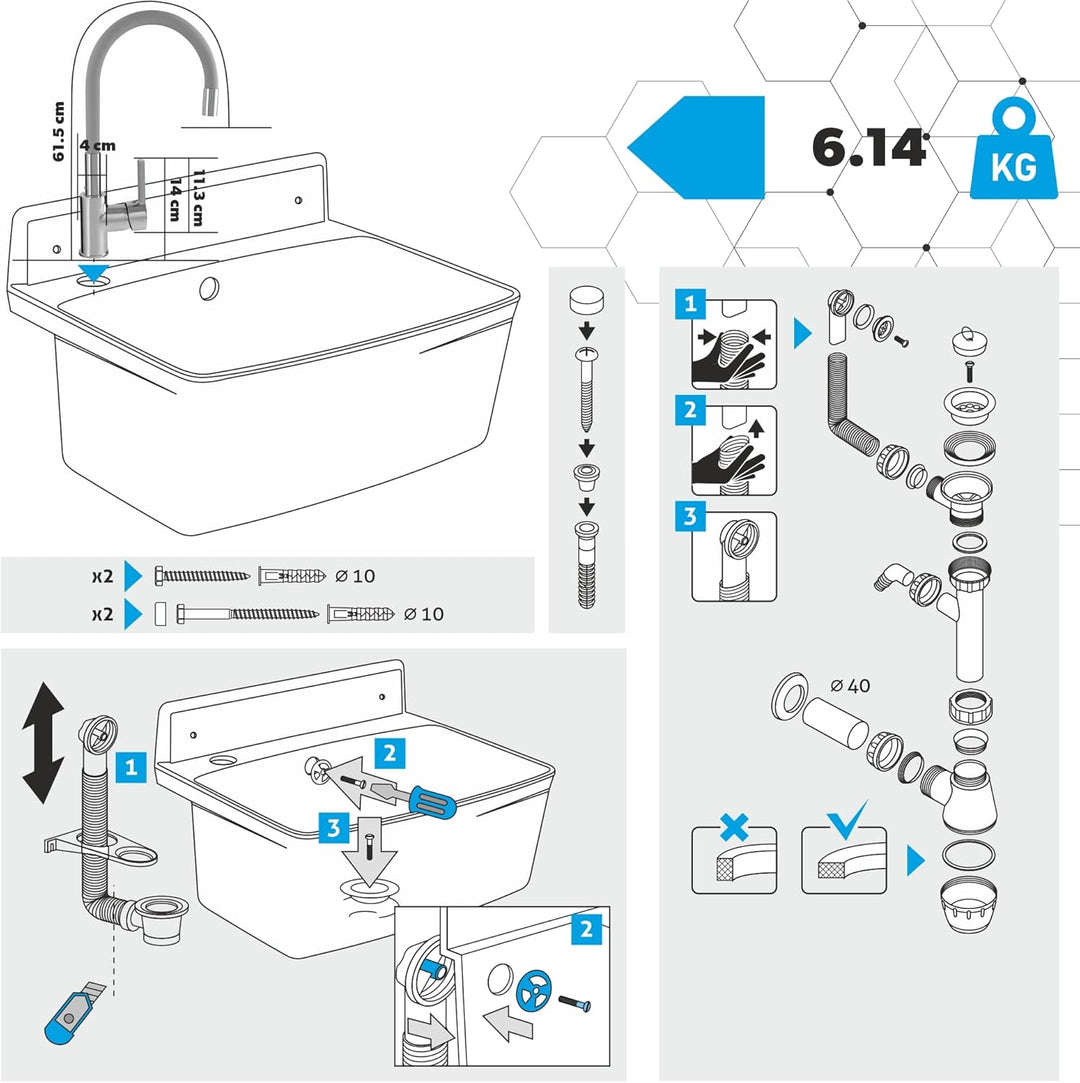 61.5 cm
4 cm
11.3 cm
14 cm

6.14
KG

x2 Ø 10
x2 Ø 10

1
2
3

Ø 40

1
2
3
2