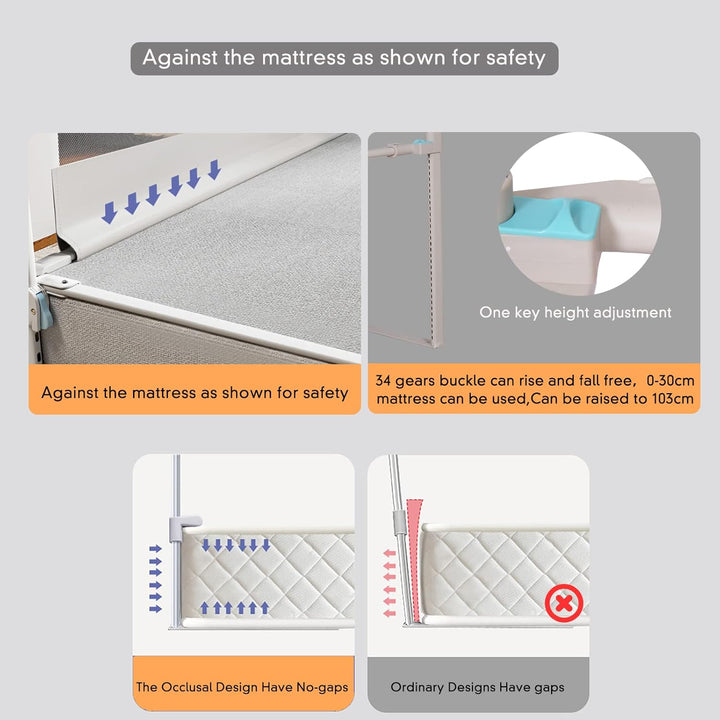 Against the mattress as shown for safety

Against the mattress as shown for safety

One key height adjustment

34 gears buckle can rise and fall free, 0-30cm mattress can be used,Can be raised to 103cm

The Occlusal Design Have No-gaps

Ordinary Designs Have gaps