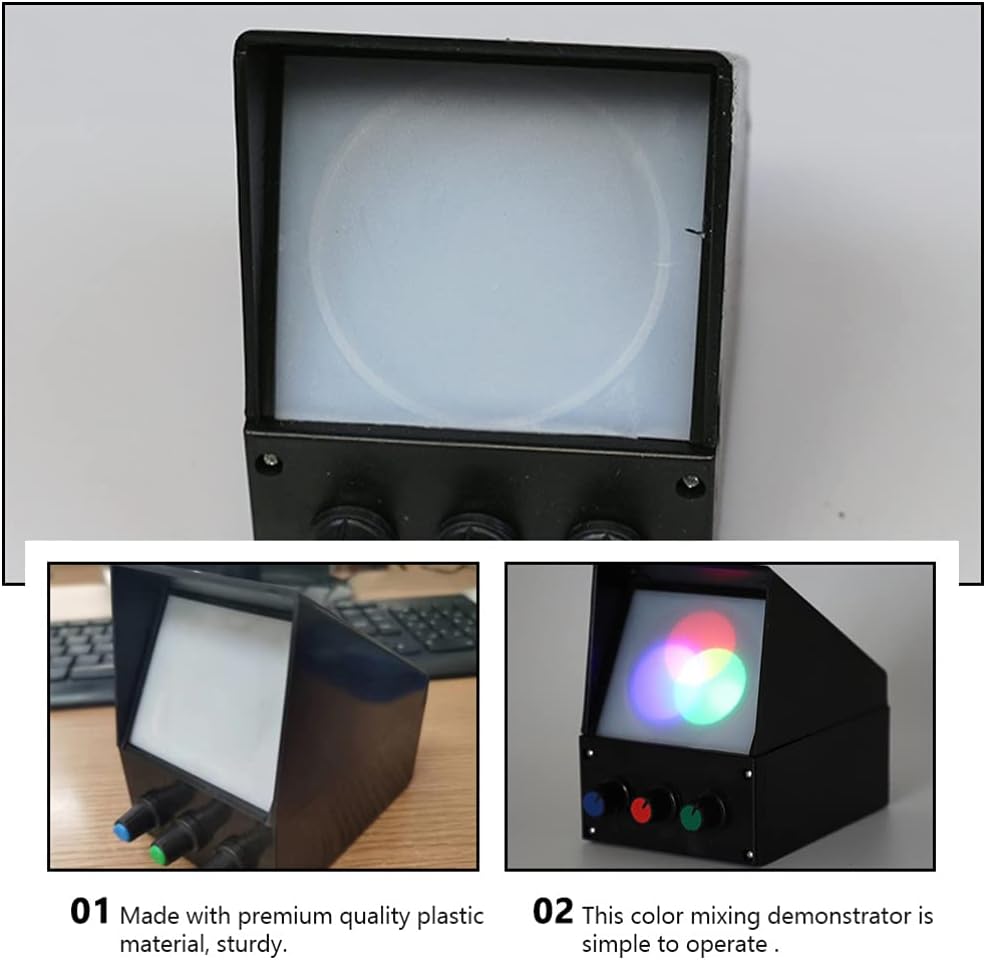 01 Made with premium quality plastic material, sturdy.

02 This color mixing demonstrator is simple to operate .