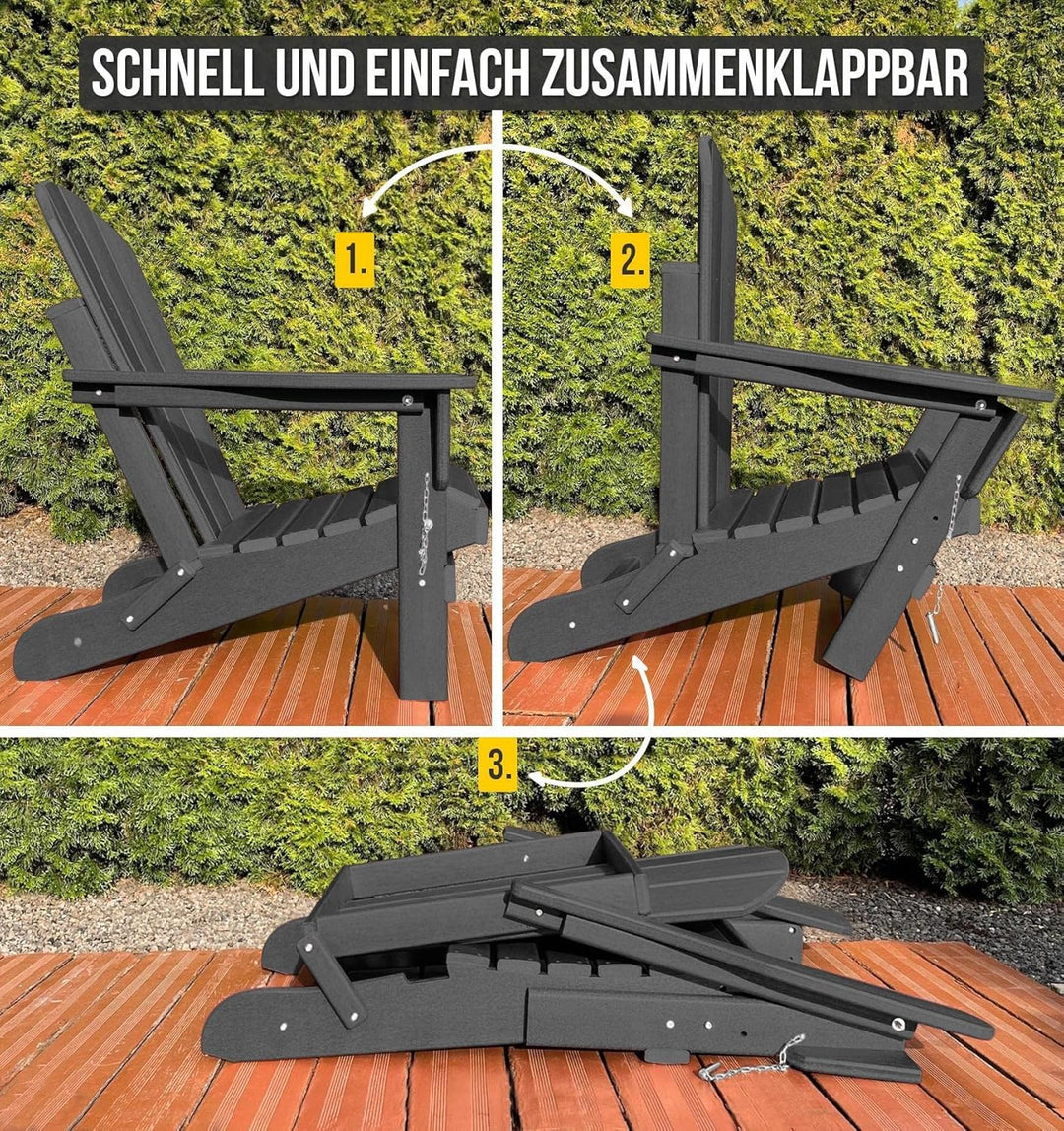 SCHNELL UND EINFACH ZUSAMMENKLAPPBAR

1.

2.

3.