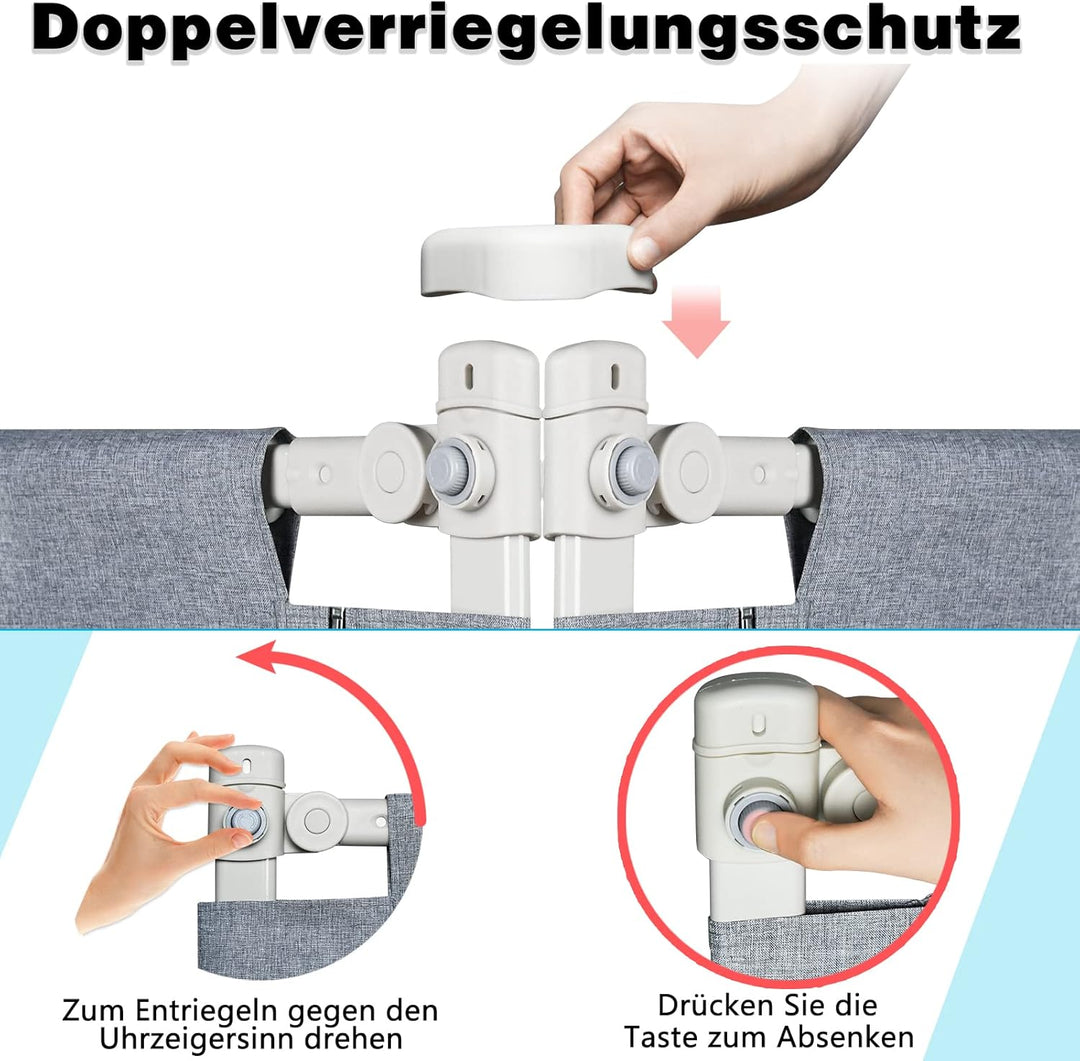 Doppelverriegelungsschutz

Zum Entriegeln gegen den Uhrzeigersinn drehen

Drücken Sie die Taste zum Absenken