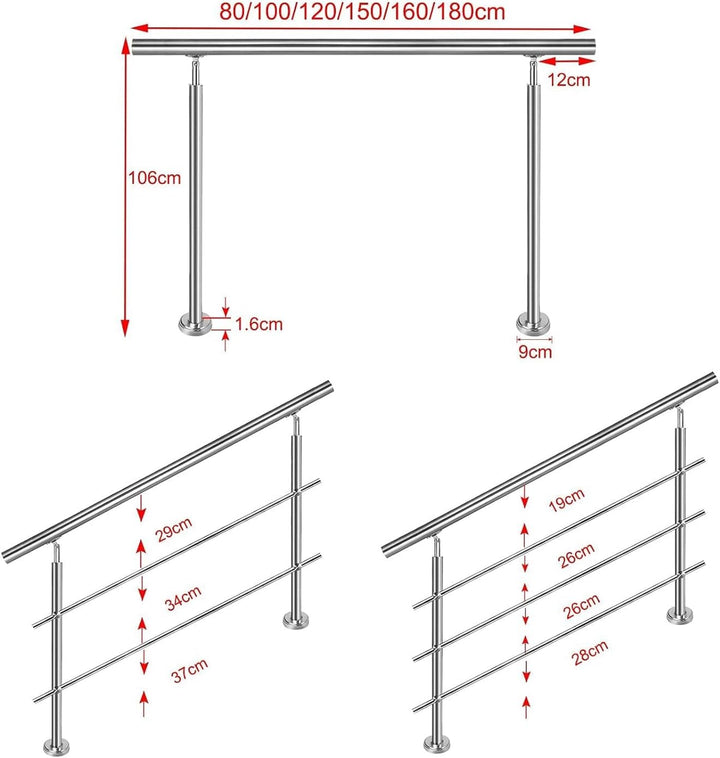 80/100/120/150/160/180cm

12cm

106cm

1.6cm

9cm

29cm

34cm

37cm

19cm

26cm

26cm

28cm