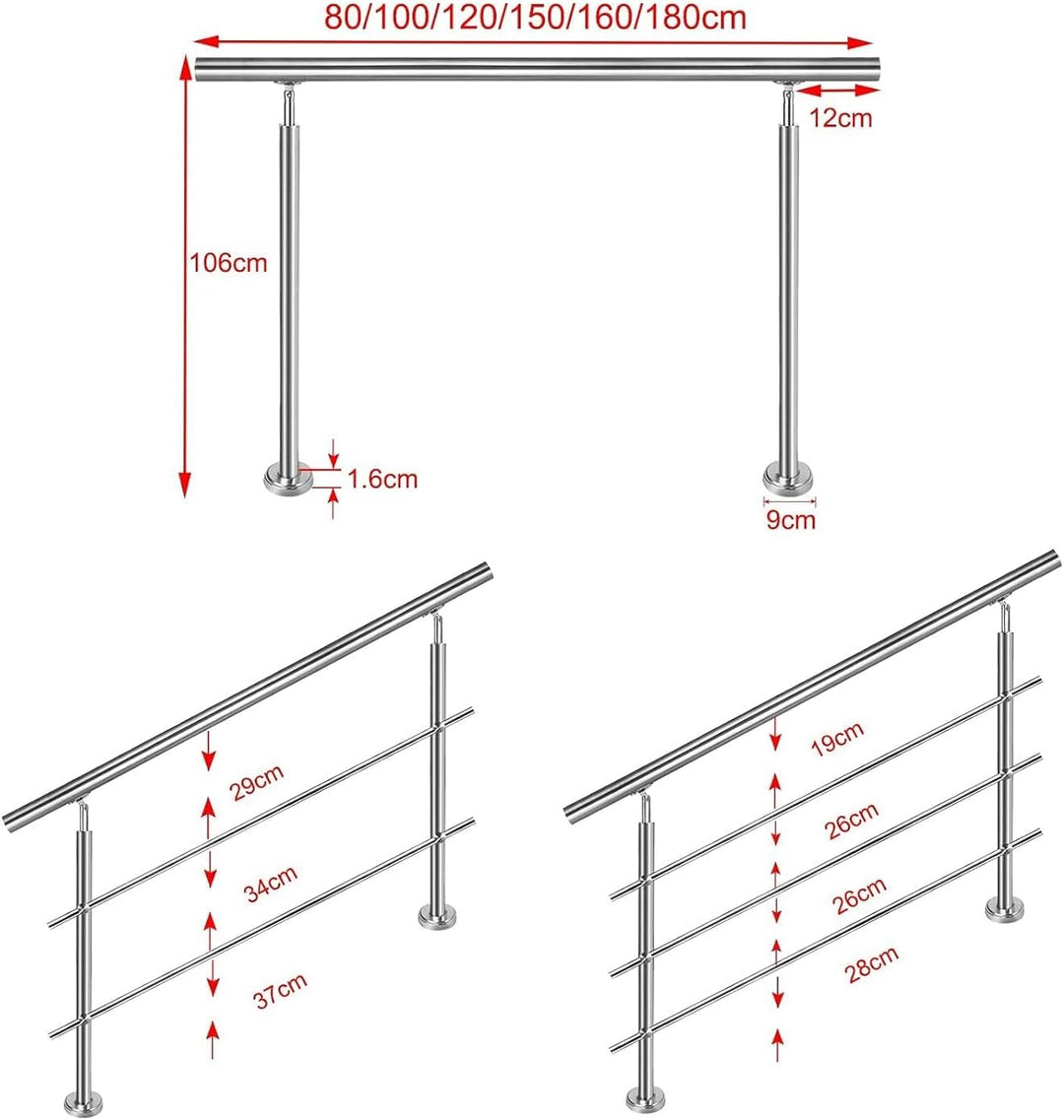 80/100/120/150/160/180cm

12cm

106cm

1.6cm

9cm

29cm

34cm

37cm

19cm

26cm

26cm

28cm