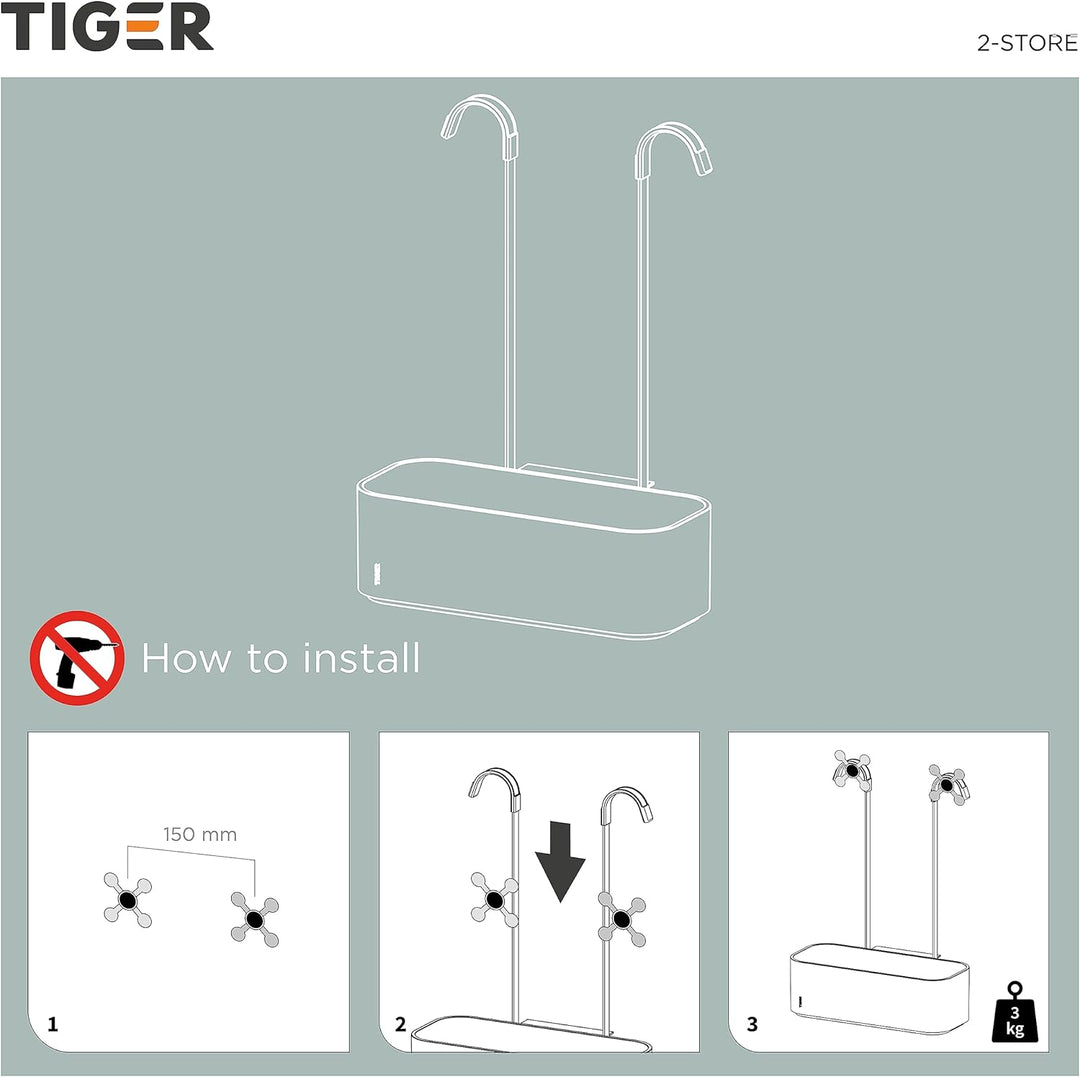 TIGER

2-STORE

How to install

150 mm

1

2

3

3 kg