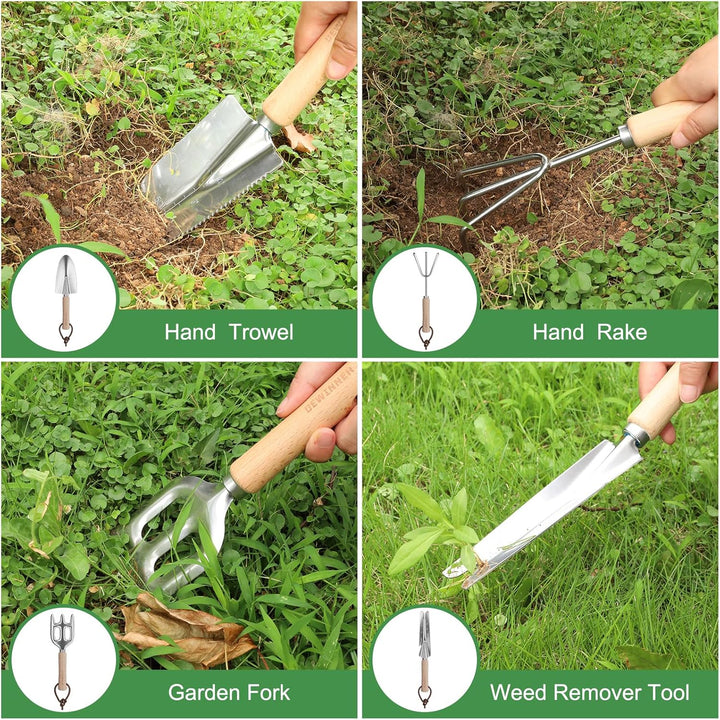 Hand Trowel

Hand Rake

DEWINNER

Garden Fork

Weed Remover Tool