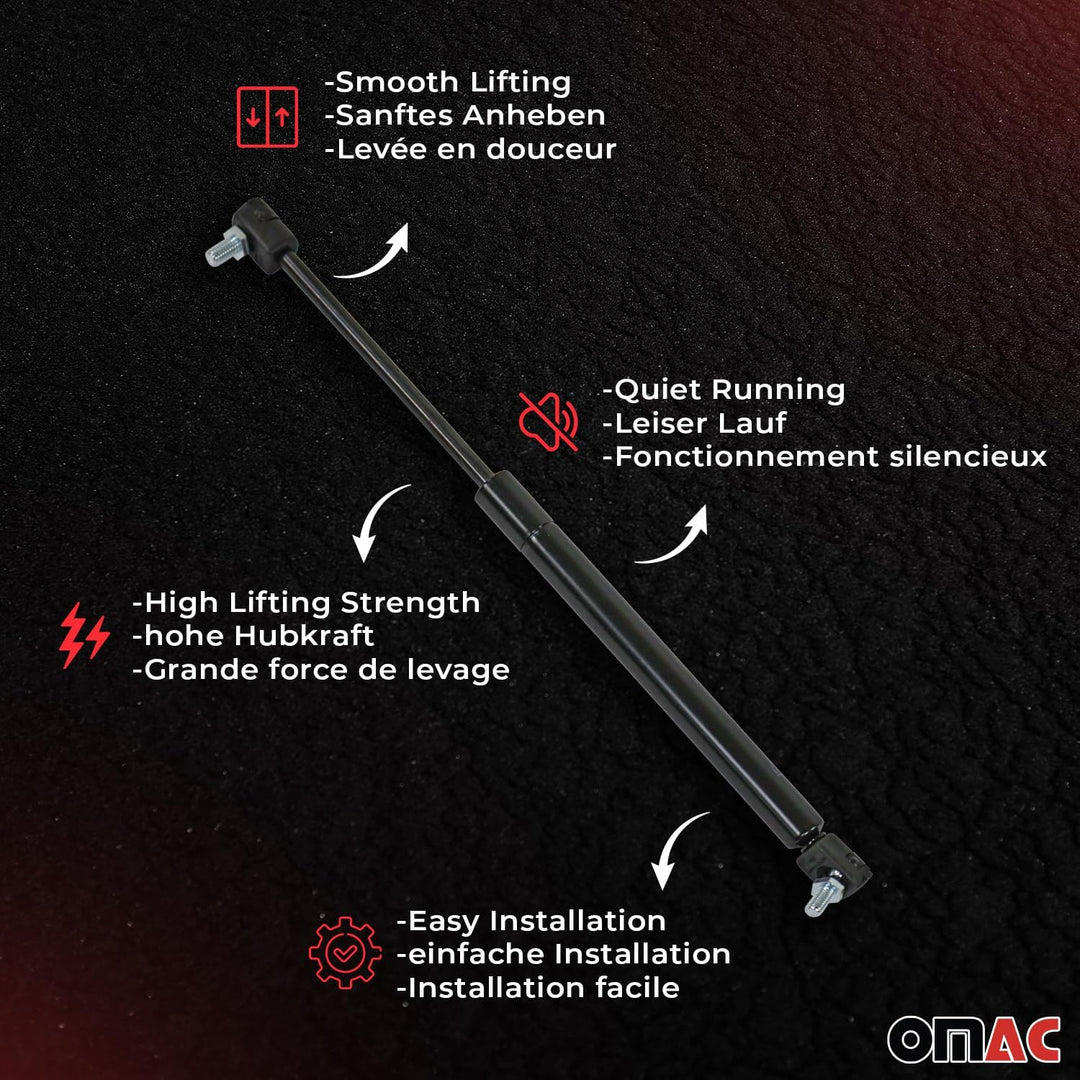 -Smooth Lifting
-Sanftes Anheben
-Levée en douceur

-Quiet Running
-Leiser Lauf
-Fonctionnement silencieux

-High Lifting Strength
-hohe Hubkraft
-Grande force de levage

-Easy Installation
-einfache Installation
-Installation facile

OMAC