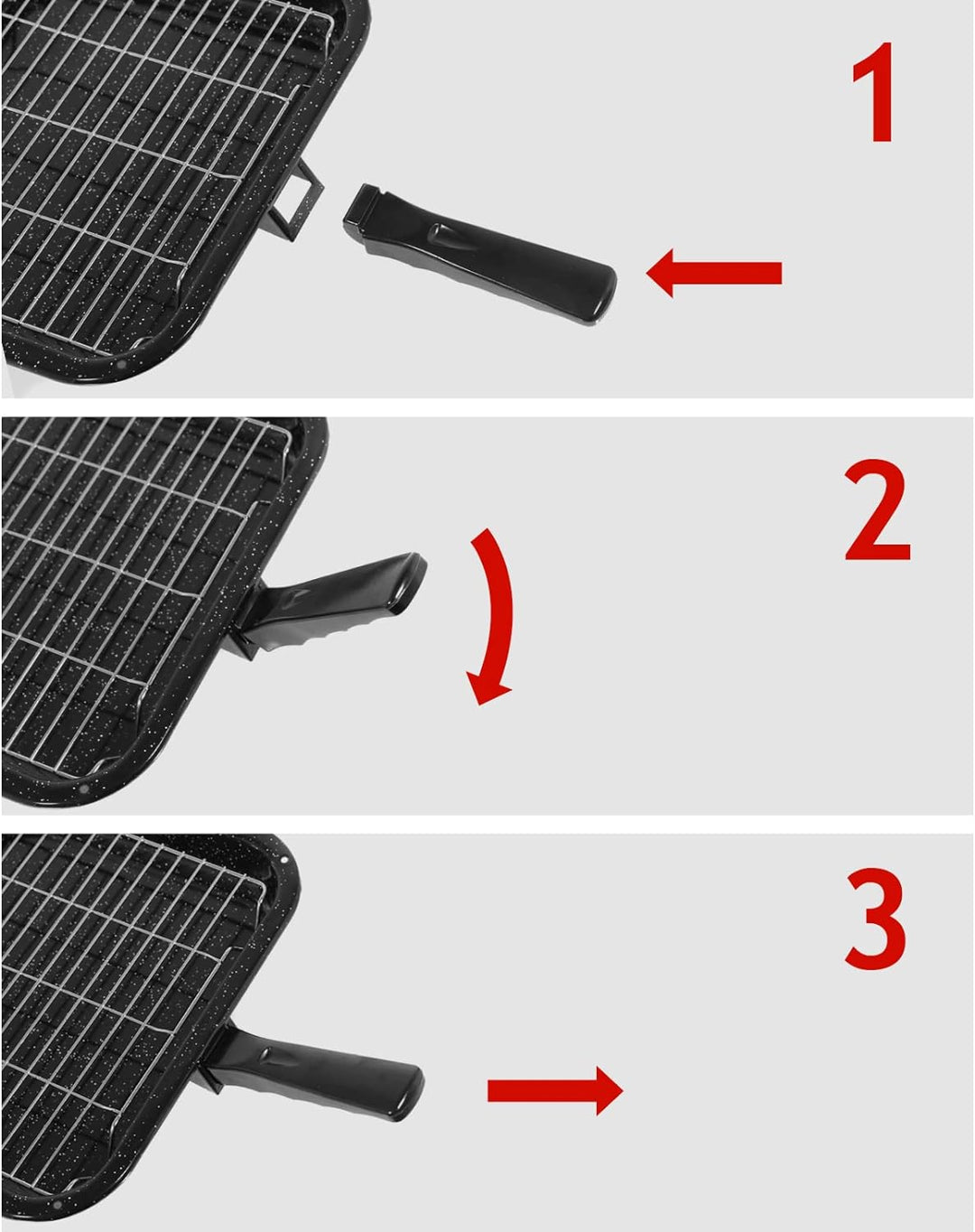 1

2

3