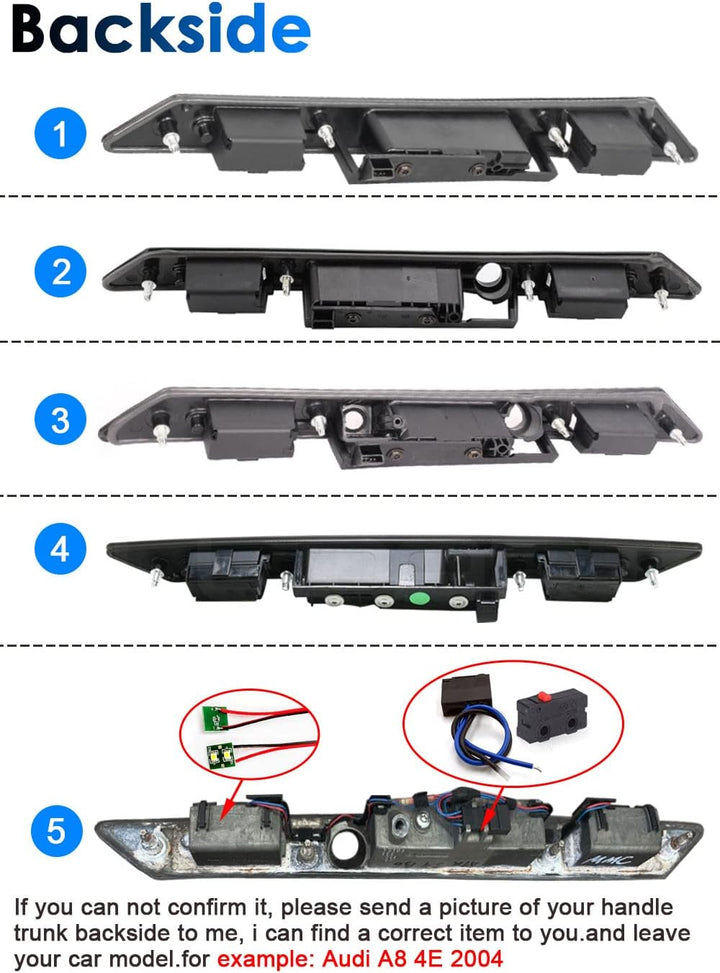 Backside

1

2

3

4

5

If you can not confirm it, please send a picture of your handle trunk backside to me, i can find a correct item to you.and leave your car model.for example: Audi A8 4E 2004