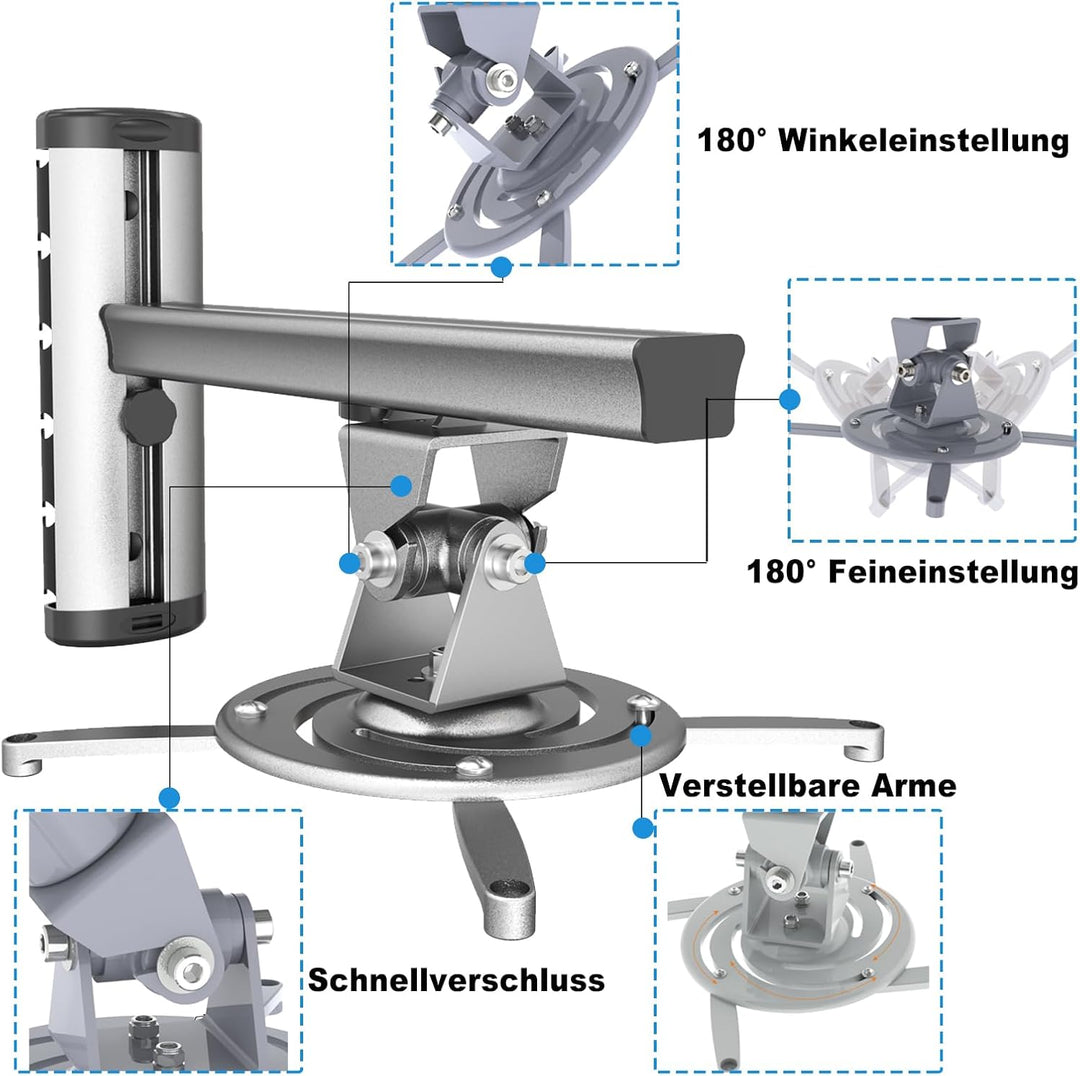 180° Winkeleinstellung

180° Feineinstellung

Verstellbare Arme

Schnellverschluss