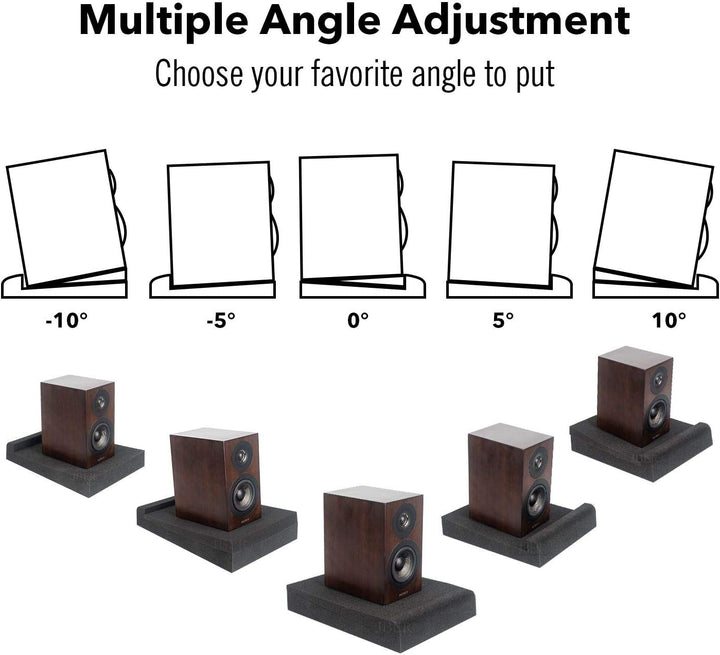 Multiple Angle Adjustment

Choose your favorite angle to put

-10°

-5°

0°

5°

10°