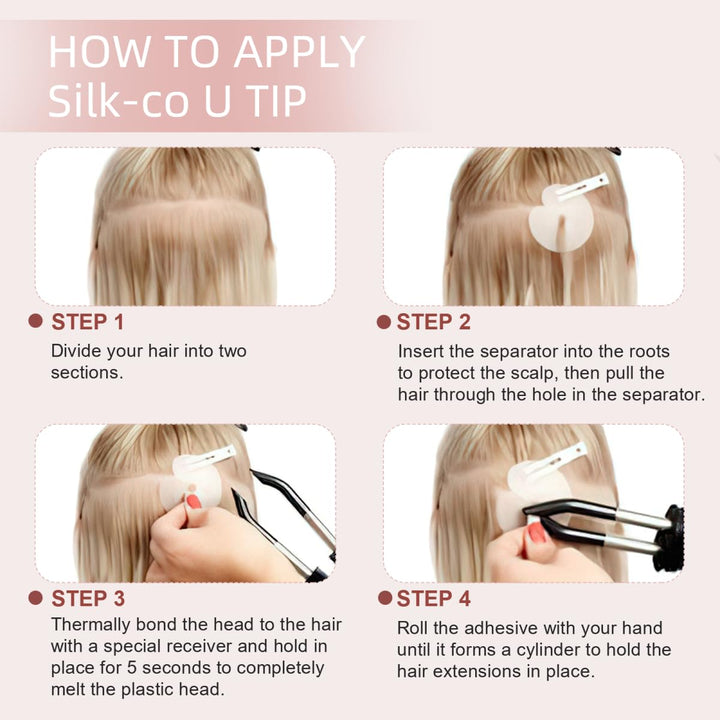 HOW TO APPLY
Silk-co U TIP

STEP 1
Divide your hair into two sections.

STEP 2
Insert the separator into the roots to protect the scalp, then pull the hair through the hole in the separator.

STEP 3
Thermally bond the head to the hair with a special receiver and hold in place for 5 seconds to completely melt the plastic head.

STEP 4
Roll the adhesive with your hand until it forms a cylinder to hold the hair extensions in place.