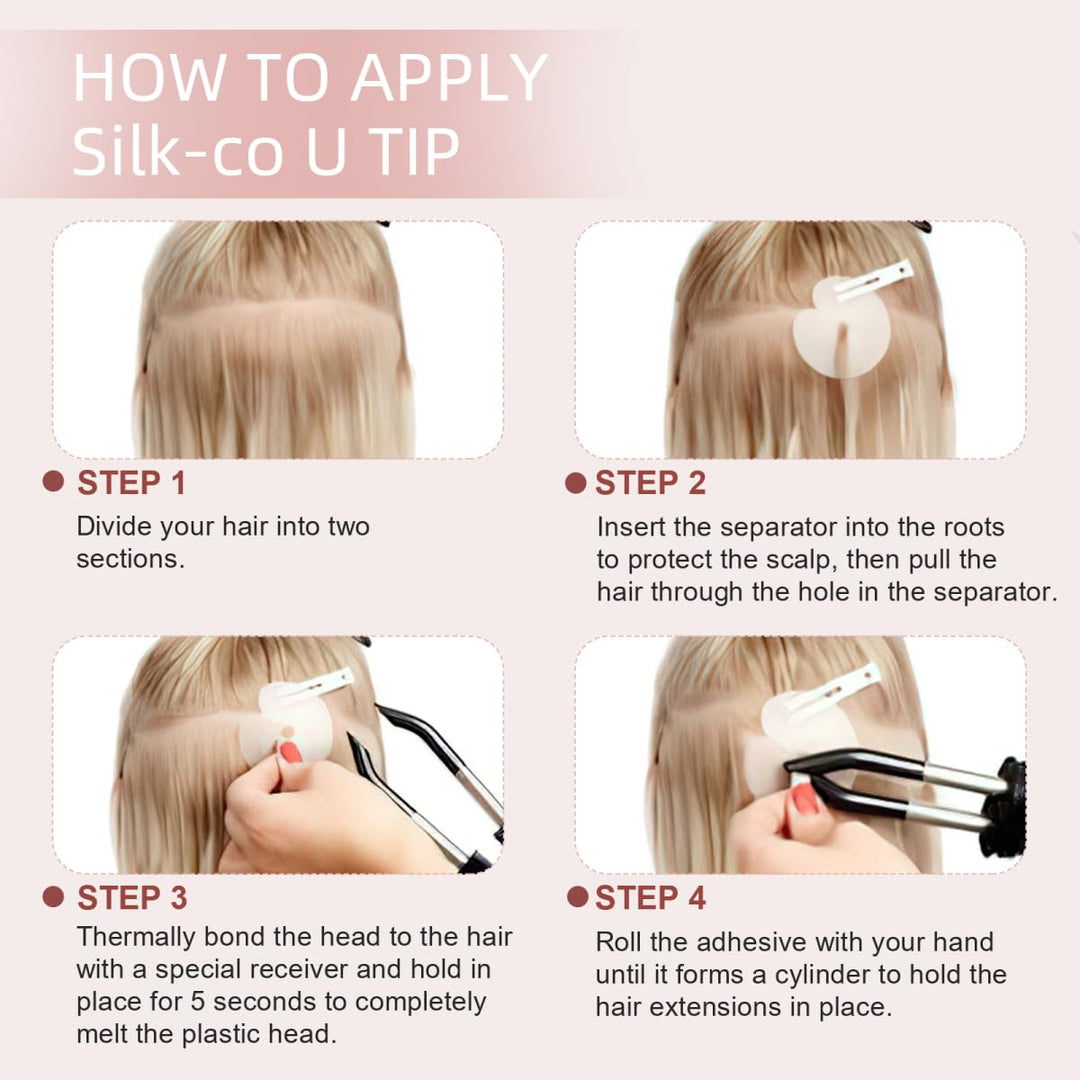 HOW TO APPLY
Silk-co U TIP

STEP 1
Divide your hair into two sections.

STEP 2
Insert the separator into the roots to protect the scalp, then pull the hair through the hole in the separator.

STEP 3
Thermally bond the head to the hair with a special receiver and hold in place for 5 seconds to completely melt the plastic head.

STEP 4
Roll the adhesive with your hand until it forms a cylinder to hold the hair extensions in place.