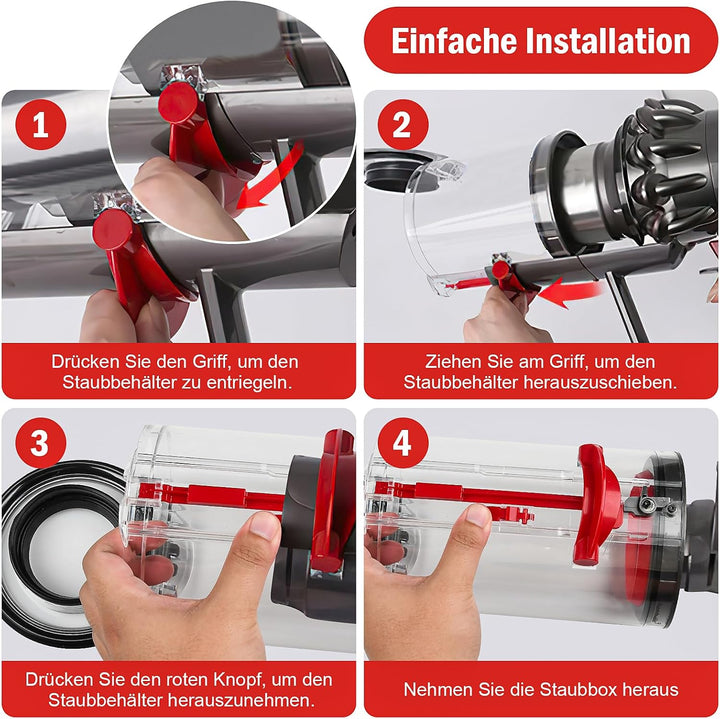 Einfache Installation

1

Drücken Sie den Griff, um den Staubbehälter zu entriegeln.

2

Ziehen Sie am Griff, um den Staubbehälter herauszuschieben.

3

Drücken Sie den roten Knopf, um den Staubbehälter herauszunehmen.

4

Nehmen Sie die Staubbox heraus