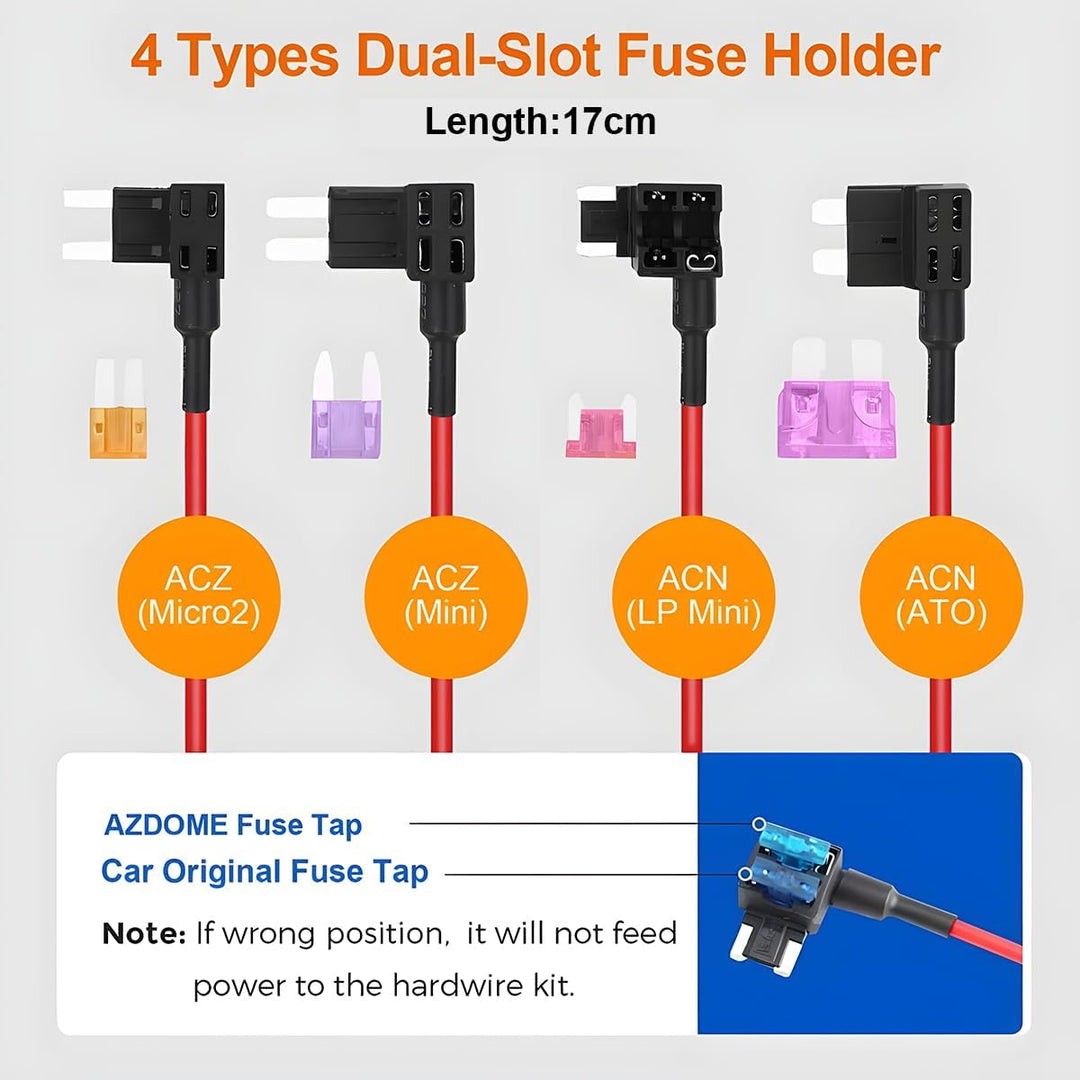 4 Types Dual-Slot Fuse Holder

Length:17cm

ACZ (Micro2)

ACZ (Mini)

ACN (LP Mini)

ACN (ATO)

AZDOME Fuse Tap

Car Original Fuse Tap

Note: If wrong position, it will not feed power to the hardwire kit.