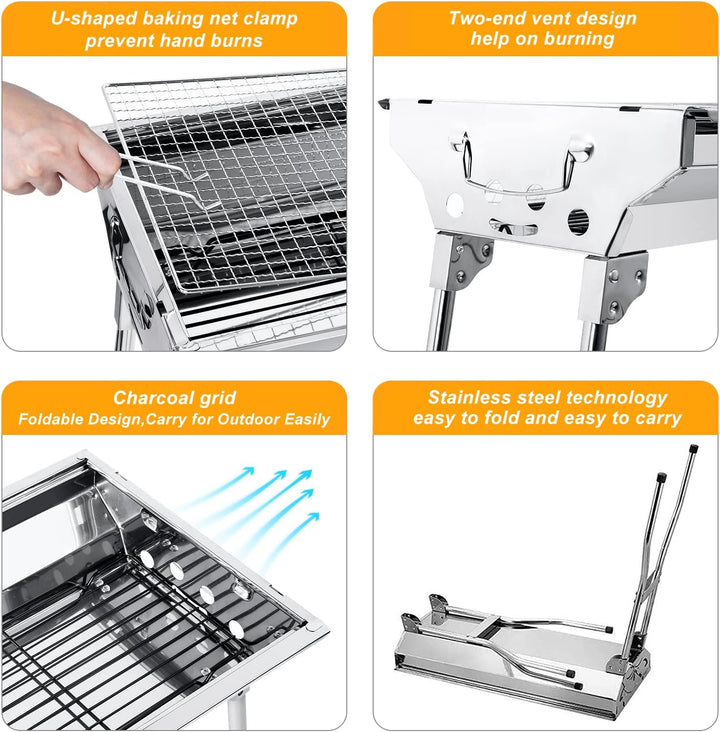 U-shaped baking net clamp prevent hand burns

Two-end vent design help on burning

Charcoal grid
Foldable Design,Carry for Outdoor Easily

Stainless steel technology easy to fold and easy to carry