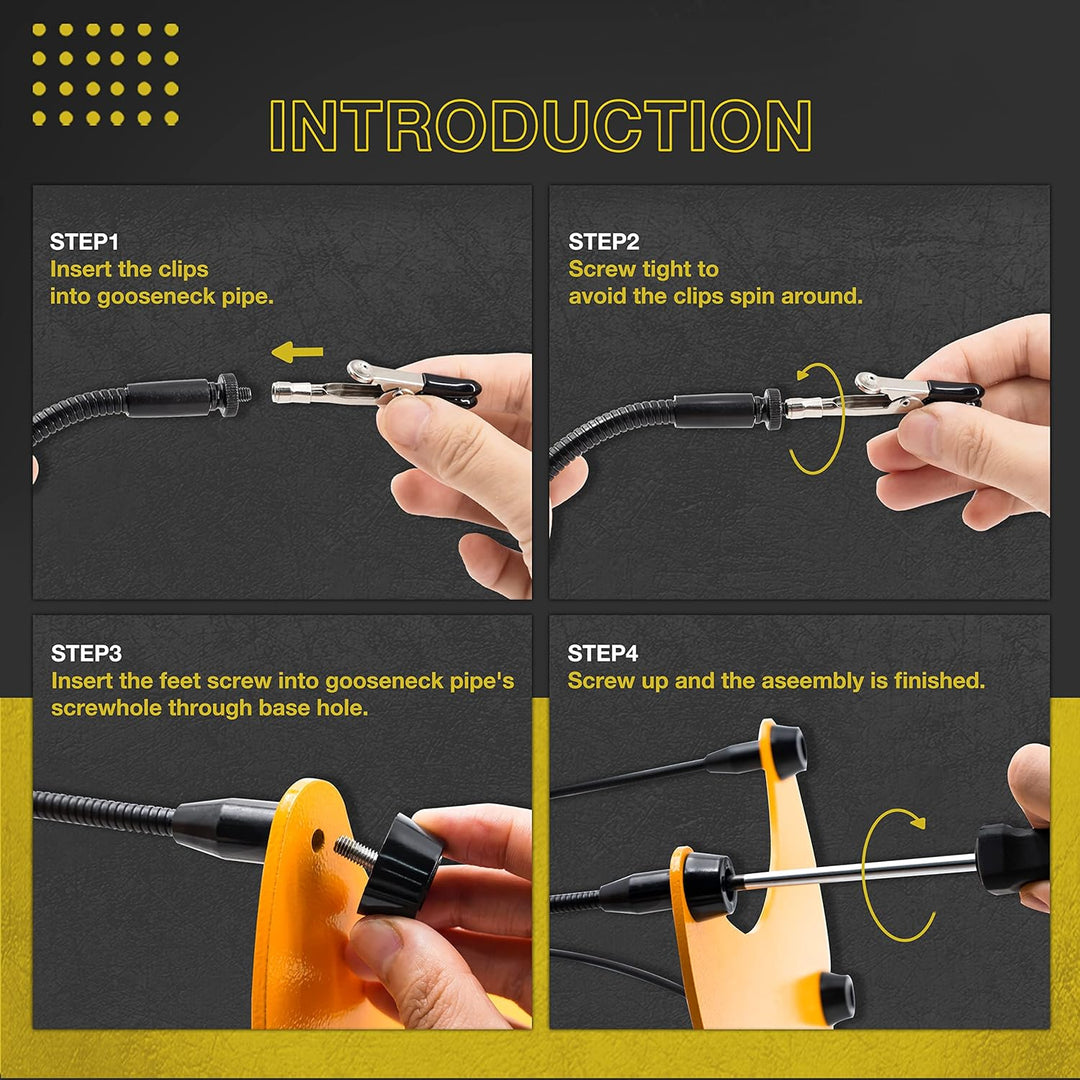 INTRODUCTION

STEP1
Insert the clips into gooseneck pipe.

STEP2
Screw tight to avoid the clips spin around.

STEP3
Insert the feet screw into gooseneck pipe's screwhole through base hole.

STEP4
Screw up and the aseembly is finished.