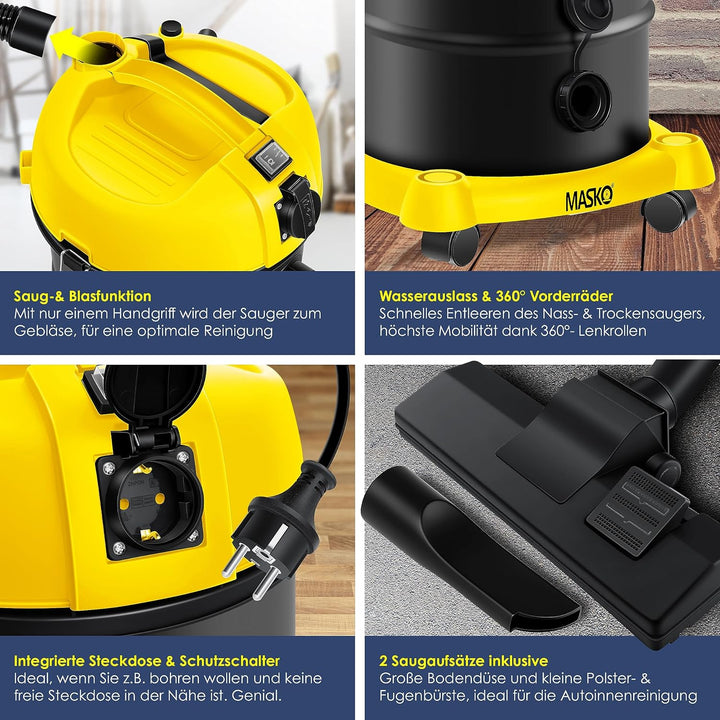 MASKO®

Saug-& Blasfunktion
Mit nur einem Handgriff wird der Sauger zum Gebläse, für eine optimale Reinigung

Wasserauslass & 360° Vorderräder
Schnelles Entleeren des Nass- & Trockensaugers, höchste Mobilität dank 360°- Lenkrollen

Integrierte Steckdose & Schutzschalter
Ideal, wenn Sie z.B. bohren wollen und keine freie Steckdose in der Nähe ist. Genial.

2 Saugaufsätze inklusive
Große Bodendüse und kleine Polster- & Fugenbürste, ideal für die Autoinnenreinigung