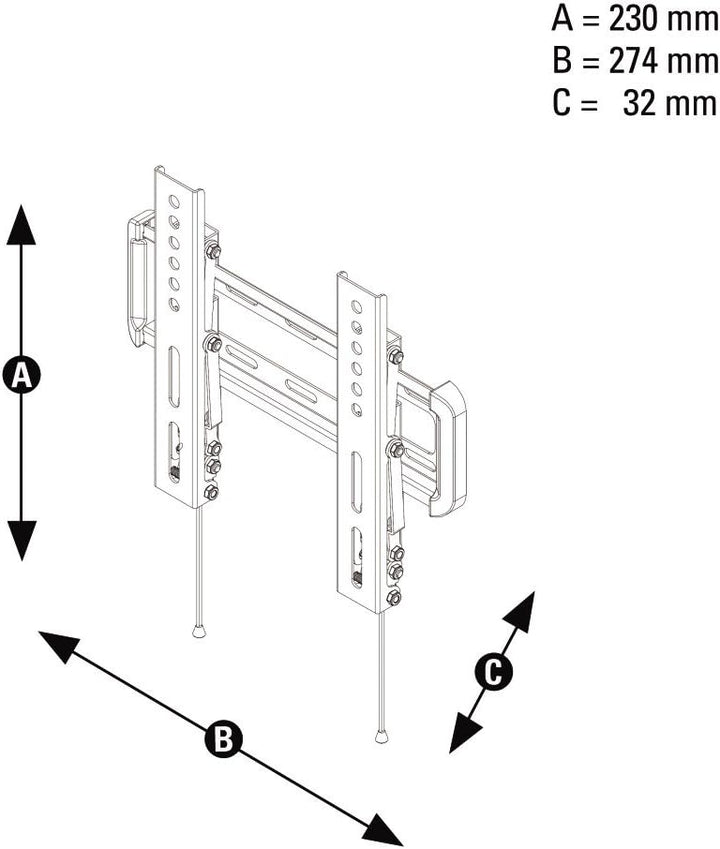 A = 230 mm
B = 274 mm
C = 32 mm

A

B

C