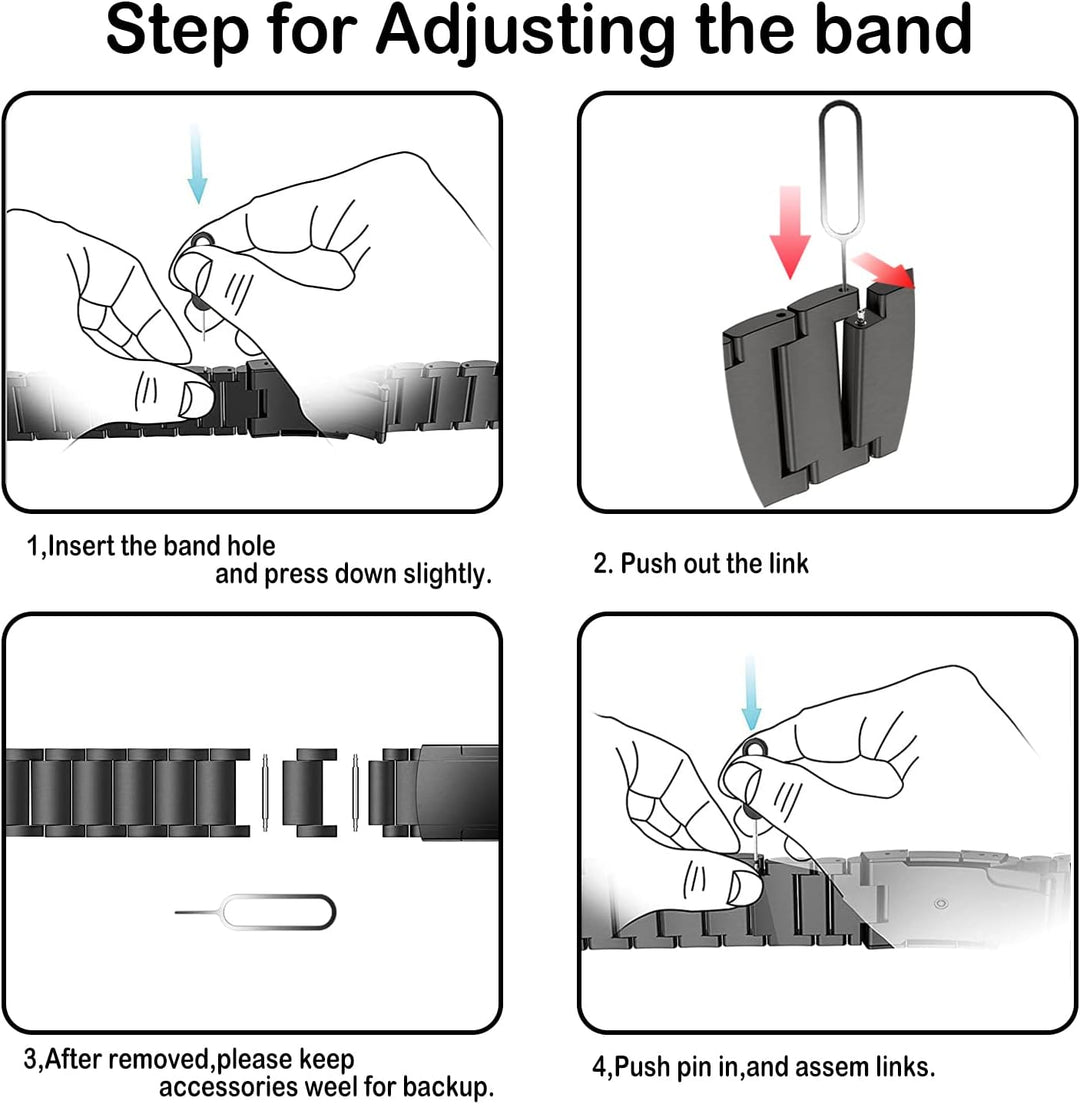 Step for Adjusting the band

1,Insert the band hole and press down slightly.

2. Push out the link

3,After removed,please keep accessories weel for backup.

4,Push pin in,and assem links.