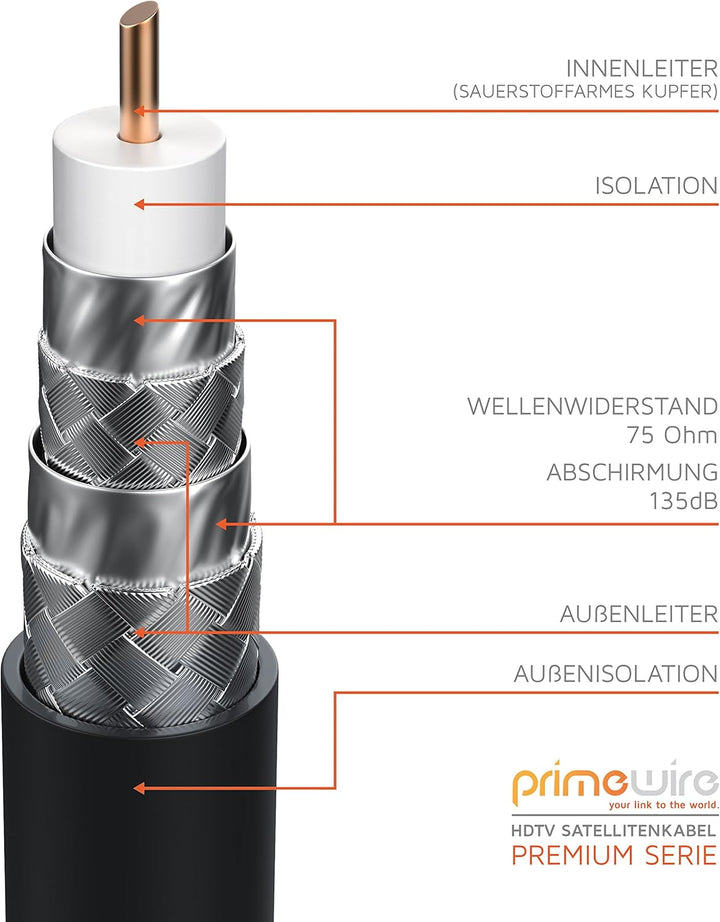 INNENLEITER
(SAUERSTOFFARMES KUPFER)

ISOLATION

WELLENWIDERSTAND
75 Ohm

ABSCHIRMUNG
135dB

AUßENLEITER

AUßENISOLATION

primewire
your link to the world.

HDTV SATELLITENKABEL
PREMIUM SERIE