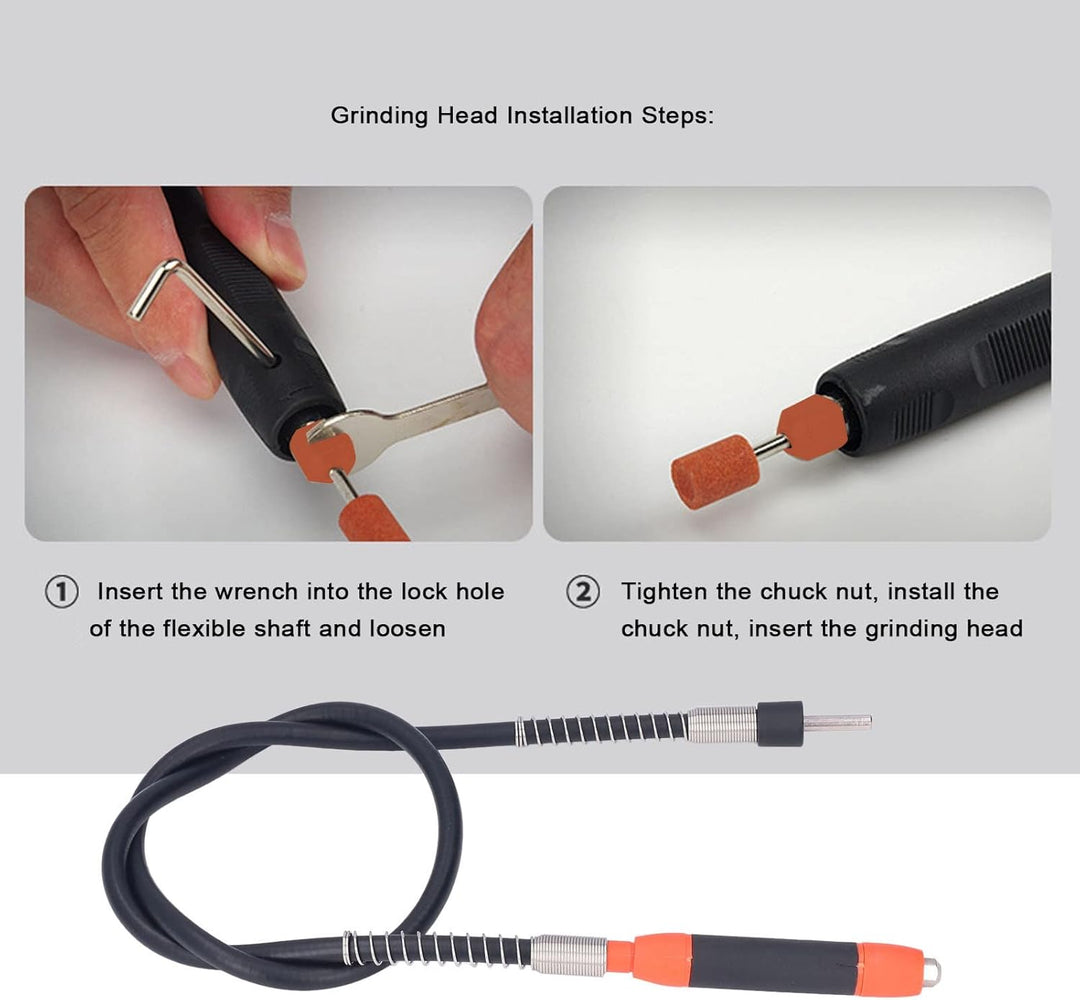 Grinding Head Installation Steps:

① Insert the wrench into the lock hole of the flexible shaft and loosen

② Tighten the chuck nut, install the chuck nut, insert the grinding head