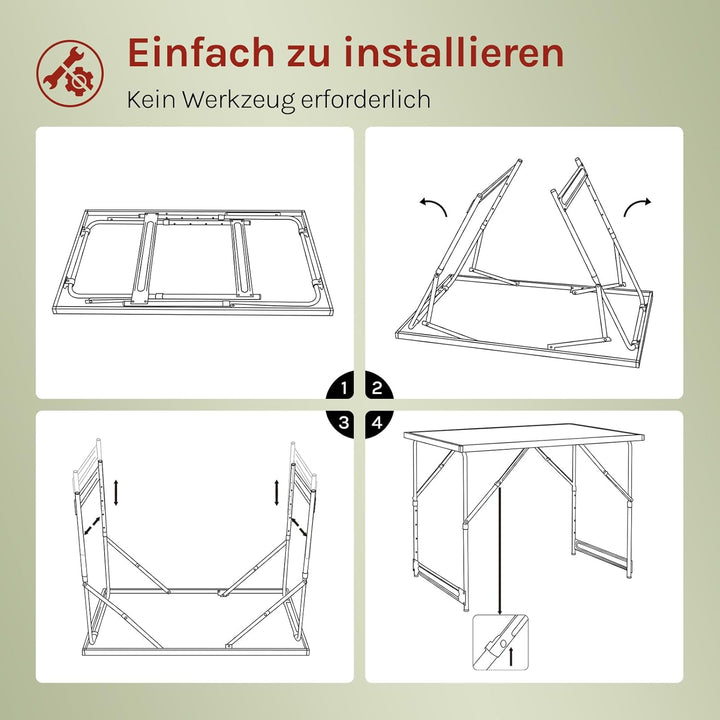 Einfach zu installieren
Kein Werkzeug erforderlich

1
2
3
4