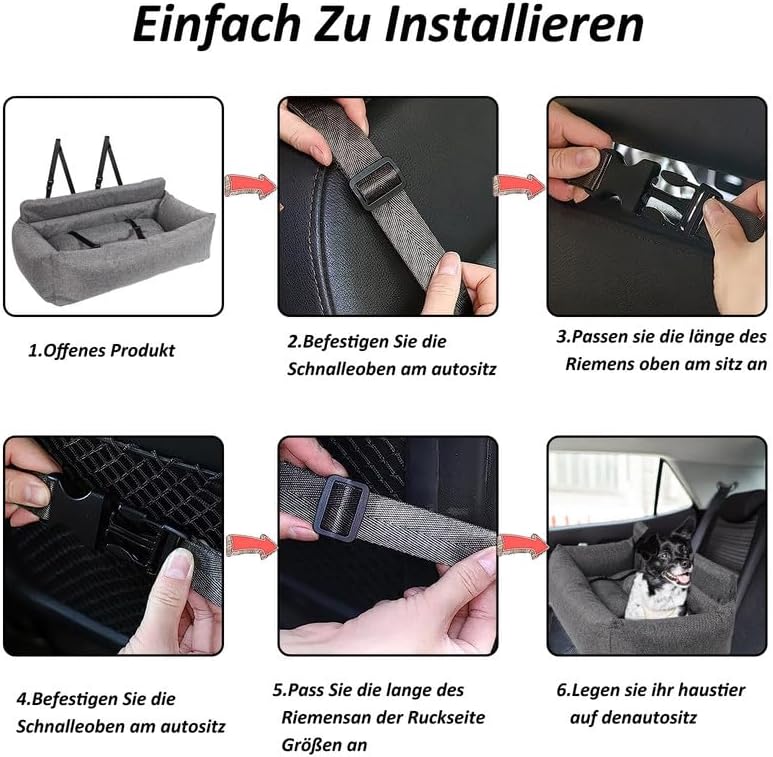 Einfach Zu Installieren

1.Offenes Produkt

2.Befestigen Sie die Schnalleoben am autositz

3.Passen sie die länge des Riemens oben am sitz an

4.Befestigen Sie die Schnalleoben am autositz

5.Pass Sie die lange des Riemensan der Ruckseite Größen an

6.Legen sie ihr haustier auf denautositz