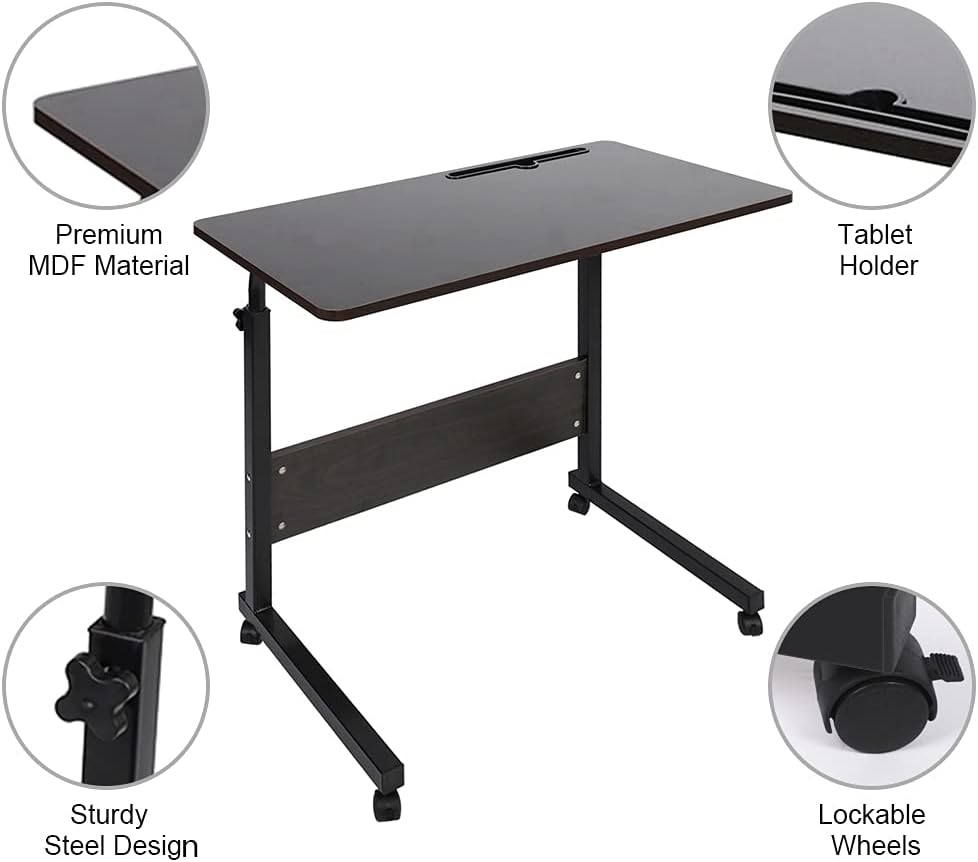 Premium
MDF Material

Tablet
Holder

Sturdy
Steel Design

Lockable
Wheels