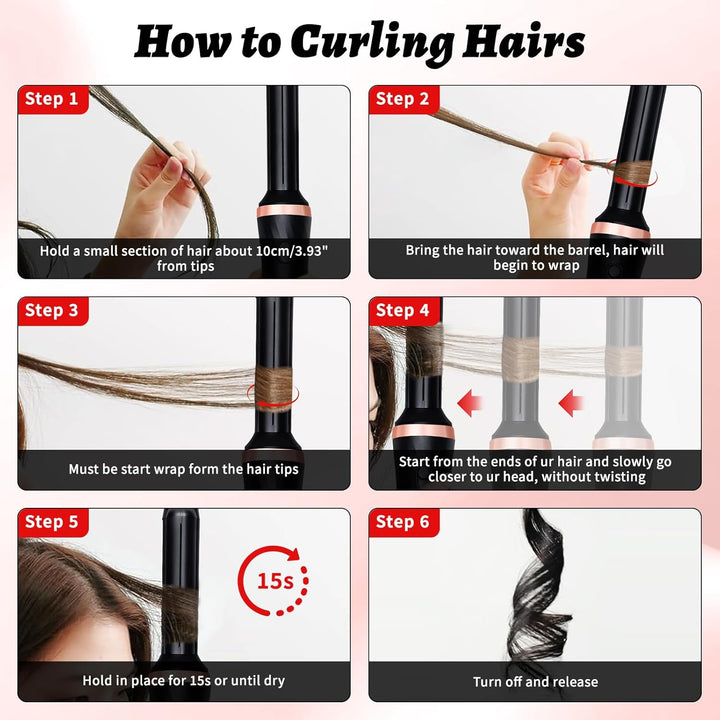 How to Curling Hairs

Step 1

Hold a small section of hair about 10cm/3.93" from tips

Step 2

Bring the hair toward the barrel, hair will begin to wrap

Step 3

Must be start wrap form the hair tips

Step 4

Start from the ends of ur hair and slowly go closer to ur head, without twisting

Step 5

15s

Hold in place for 15s or until dry

Step 6

Turn off and release