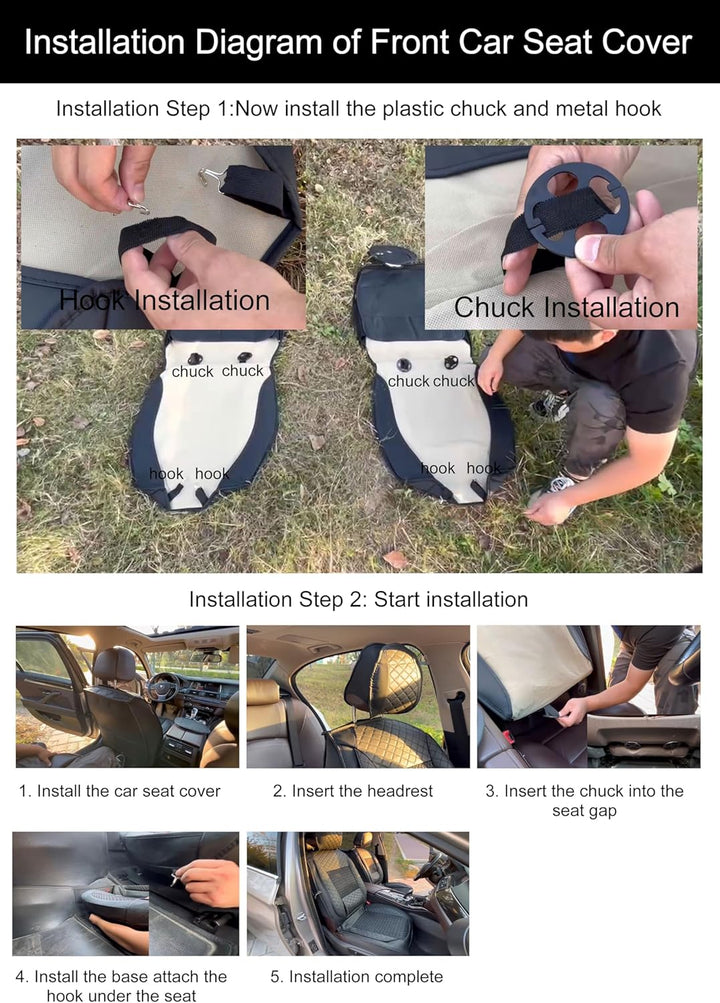 Installation Diagram of Front Car Seat Cover

Installation Step 1:Now install the plastic chuck and metal hook

Hook Installation

Chuck Installation

chuck chuck

hook hook

chuck chuck

hook hook

Installation Step 2: Start installation

1. Install the car seat cover

2. Insert the headrest

3. Insert the chuck into the seat gap

4. Install the base attach the hook under the seat

5. Installation complete