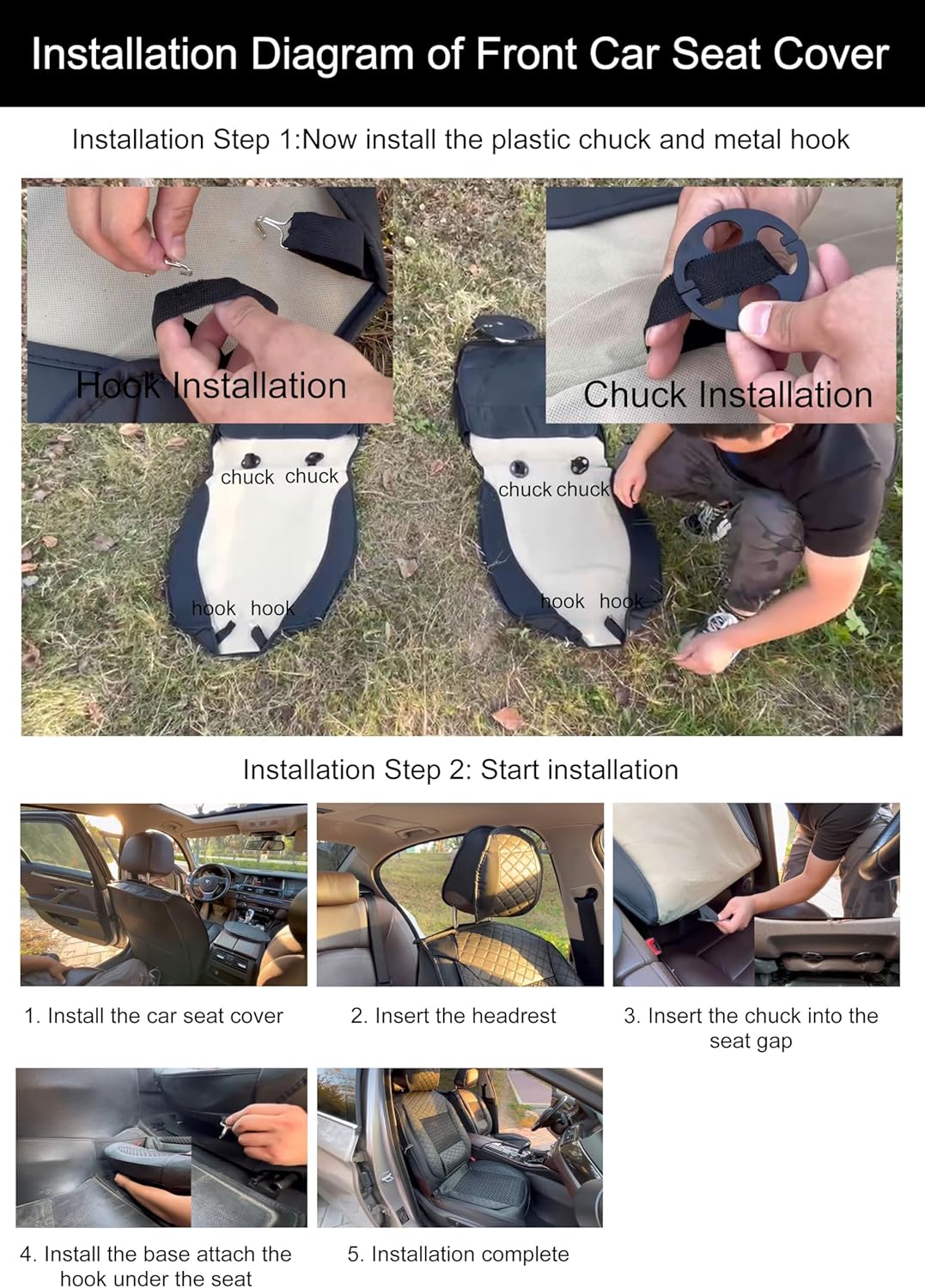 Installation Diagram of Front Car Seat Cover

Installation Step 1:Now install the plastic chuck and metal hook

Hook Installation

Chuck Installation

chuck chuck

chuck chuck

hook hook

hook hook

Installation Step 2: Start installation

1. Install the car seat cover

2. Insert the headrest

3. Insert the chuck into the seat gap

4. Install the base attach the hook under the seat

5. Installation complete