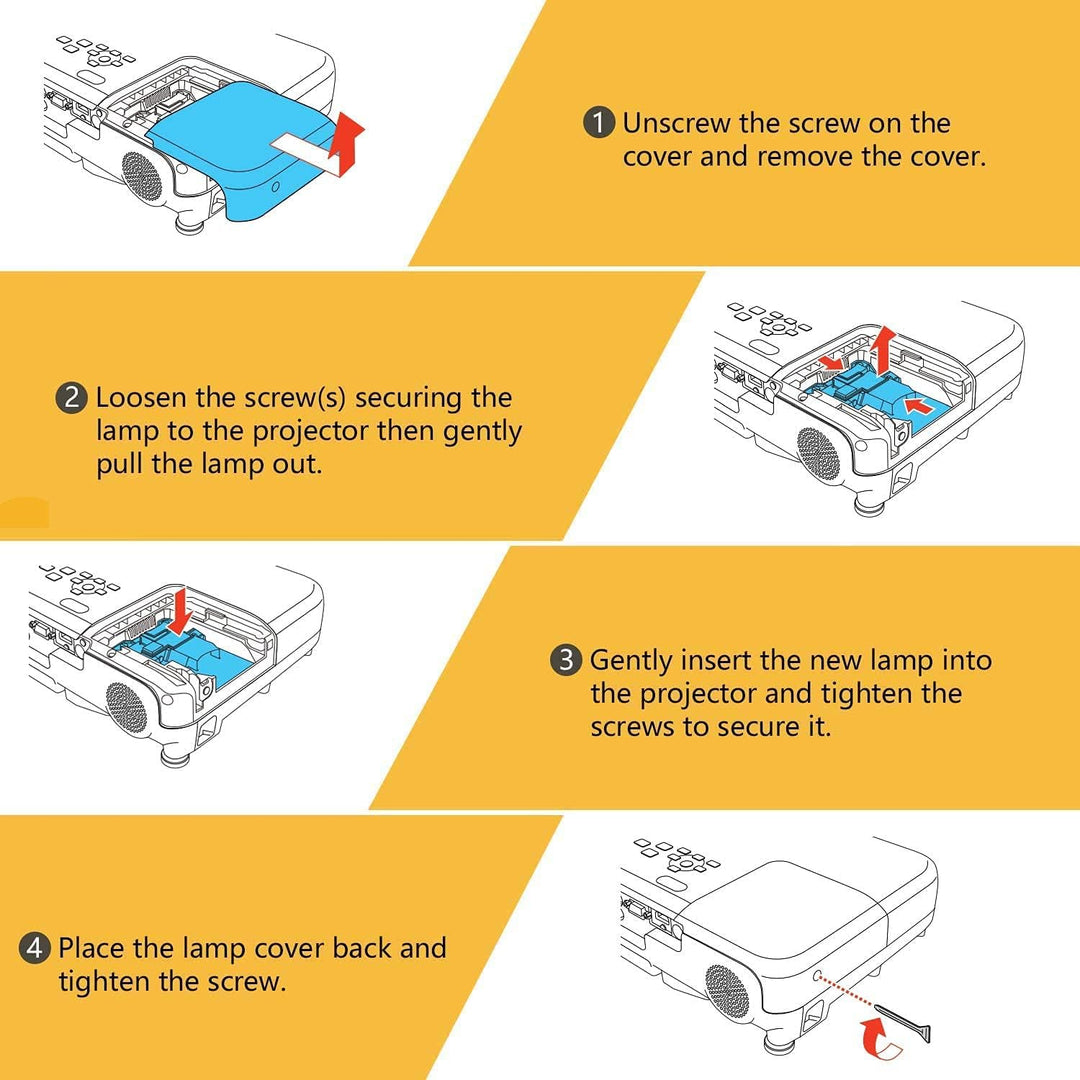 1 Unscrew the screw on the cover and remove the cover.

2 Loosen the screw(s) securing the lamp to the projector then gently pull the lamp out.

3 Gently insert the new lamp into the projector and tighten the screws to secure it.

4 Place the lamp cover back and tighten the screw.