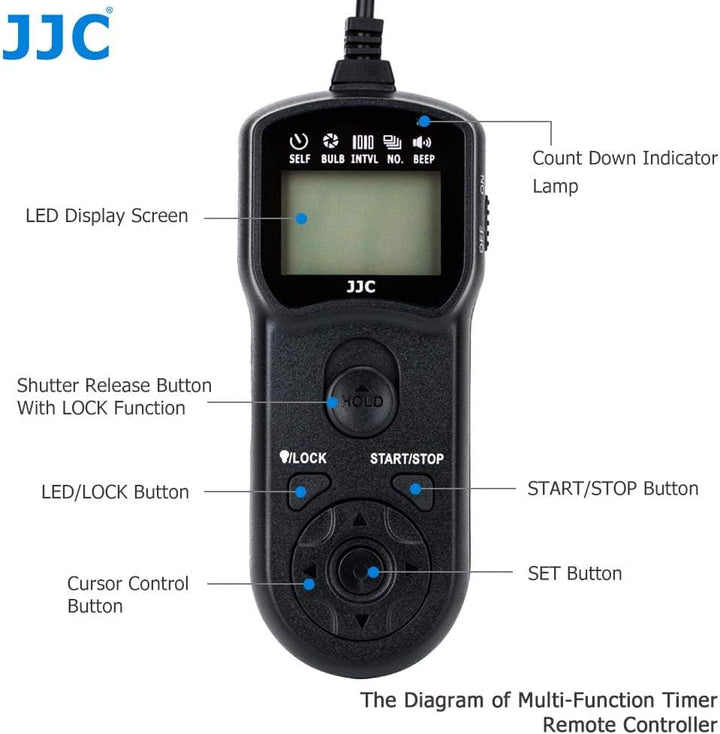 JJC®

SELF BULB INTVL NO. BEEP

Count Down Indicator Lamp

ON

OFF

LED Display Screen

JJC

Shutter Release Button With LOCK Function

HOLD

/LOCK

START/STOP

LED/LOCK Button

START/STOP Button

Cursor Control Button

SET Button

The Diagram of Multi-Function Timer Remote Controller