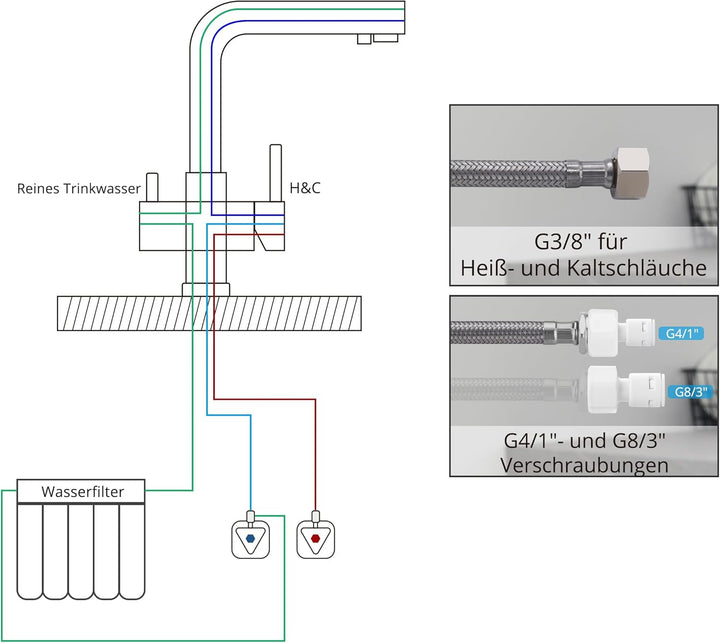 Reines Trinkwasser

H&C

Wasserfilter

G3/8" für
Heiß- und Kaltschläuche

G4/1"

G8/3"

G4/1"- und G8/3"
Verschraubungen