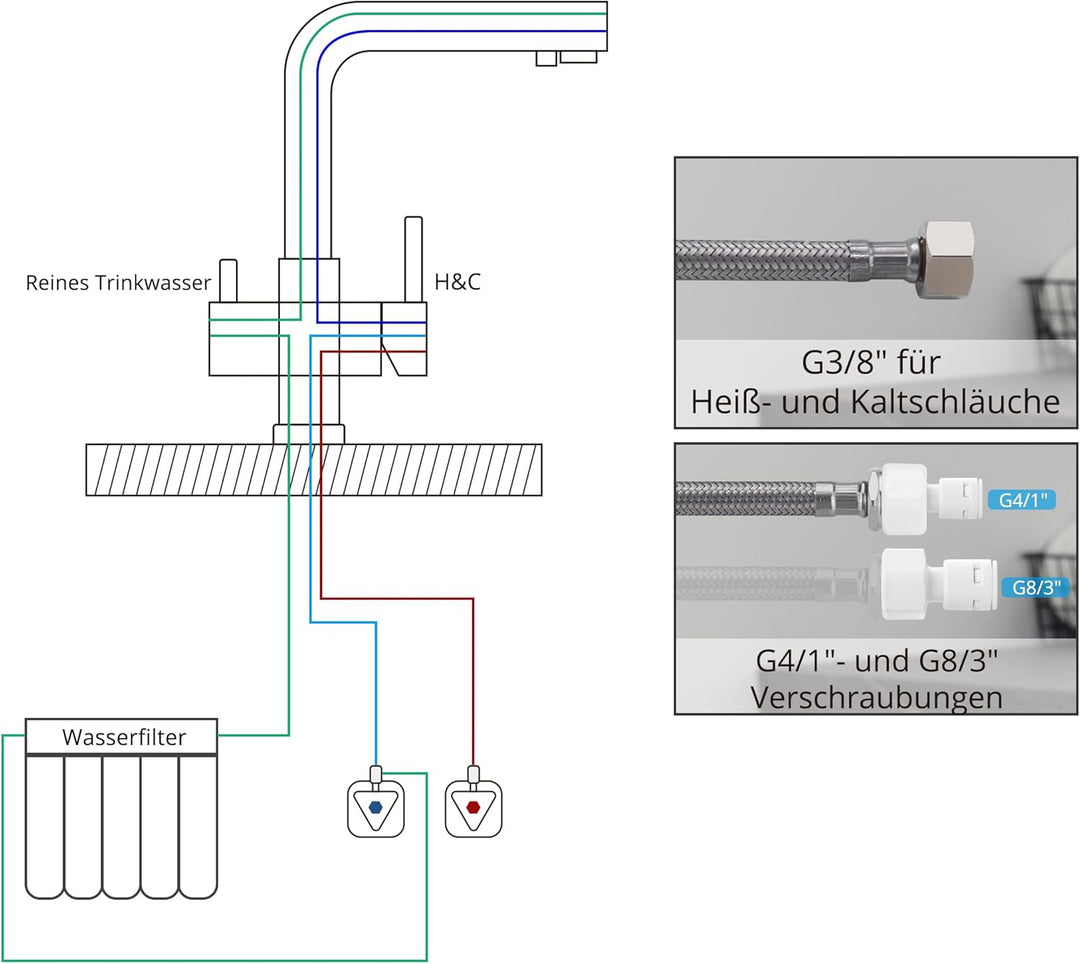 Reines Trinkwasser

H&C

Wasserfilter

G3/8" für Heiß- und Kaltschläuche

G4/1"

G8/3"

G4/1"- und G8/3" Verschraubungen