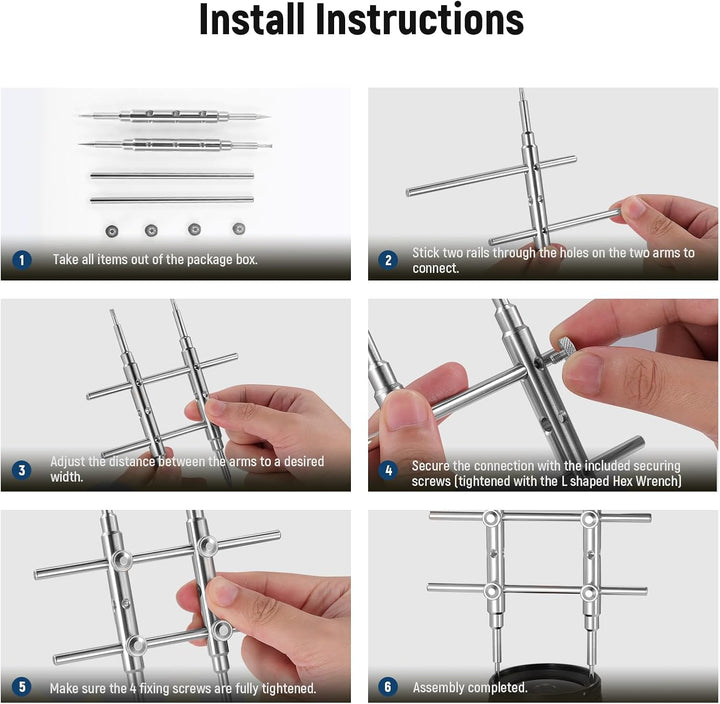 Install Instructions

1 Take all items out of the package box.

2 Stick two rails through the holes on the two arms to connect.

3 Adjust the distance between the arms to a desired width.

4 Secure the connection with the included securing screws (tightened with the L shaped Hex Wrench)

5 Make sure the 4 fixing screws are fully tightened.

6 Assembly completed.