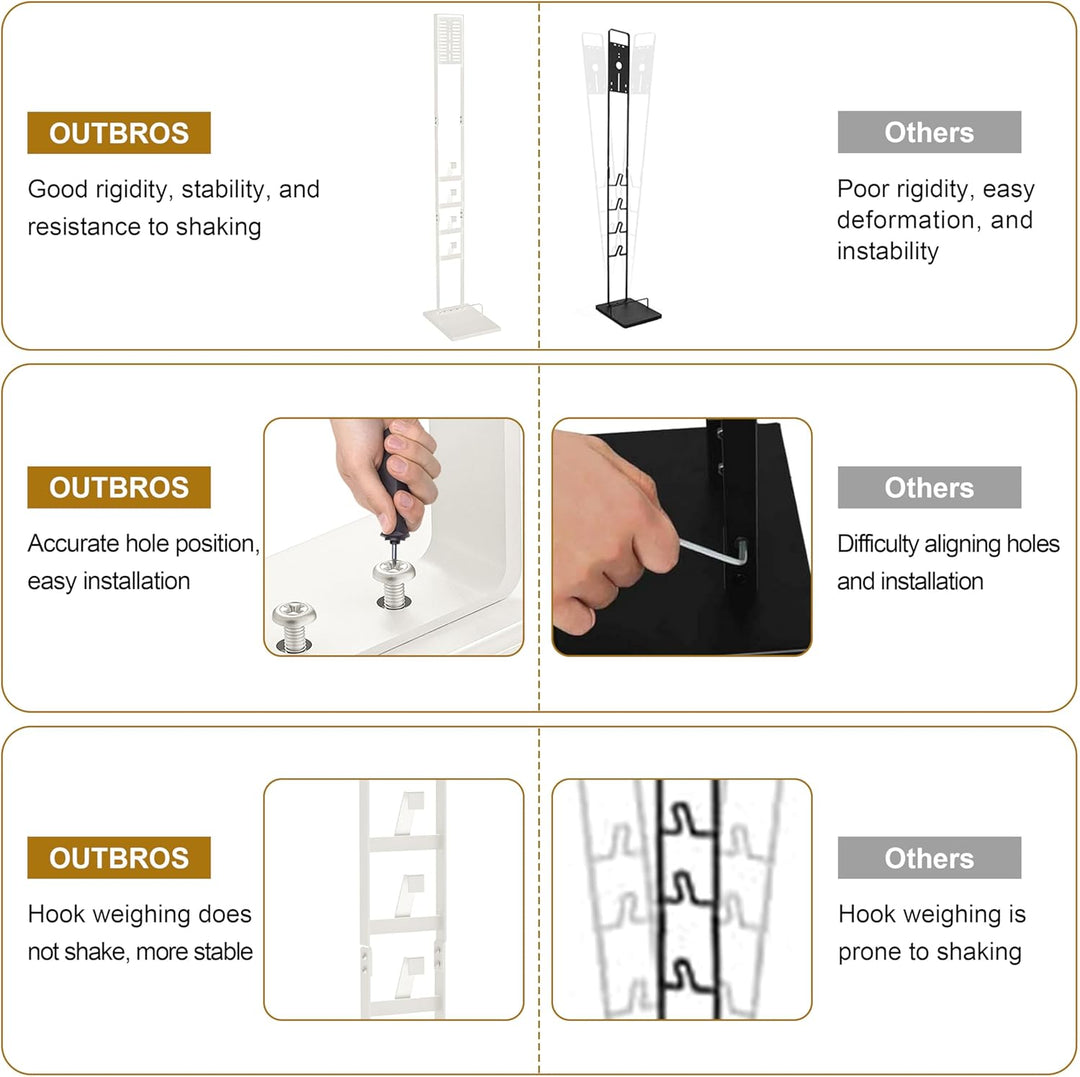 OUTBROS

Good rigidity, stability, and resistance to shaking

Others

Poor rigidity, easy deformation, and instability

OUTBROS

Accurate hole position, easy installation

Others

Difficulty aligning holes and installation

OUTBROS

Hook weighing does not shake, more stable

Others

Hook weighing is prone to shaking