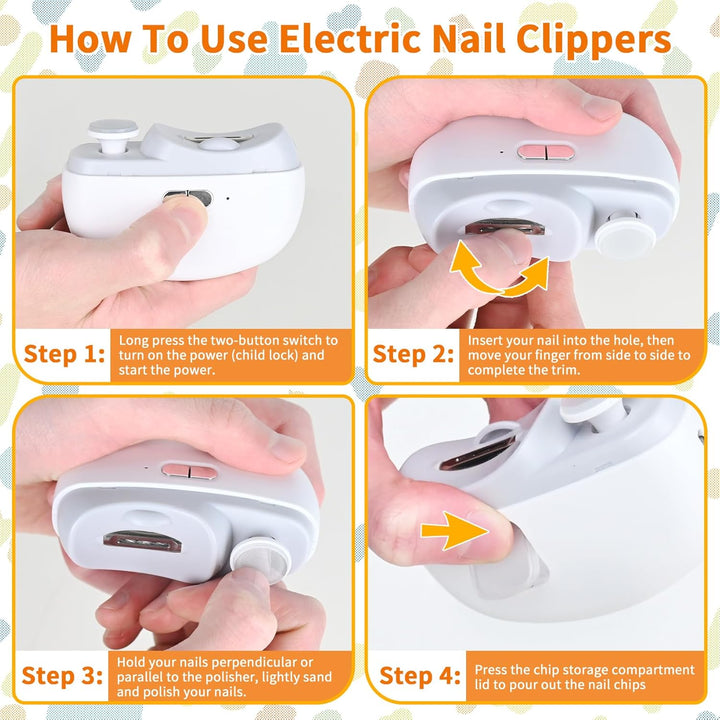 How To Use Electric Nail Clippers

Step 1: Long press the two-button switch to turn on the power (child lock) and start the power.

Step 2: Insert your nail into the hole, then move your finger from side to side to complete the trim.

Step 3: Hold your nails perpendicular or parallel to the polisher, lightly sand and polish your nails.

Step 4: Press the chip storage compartment lid to pour out the nail chips