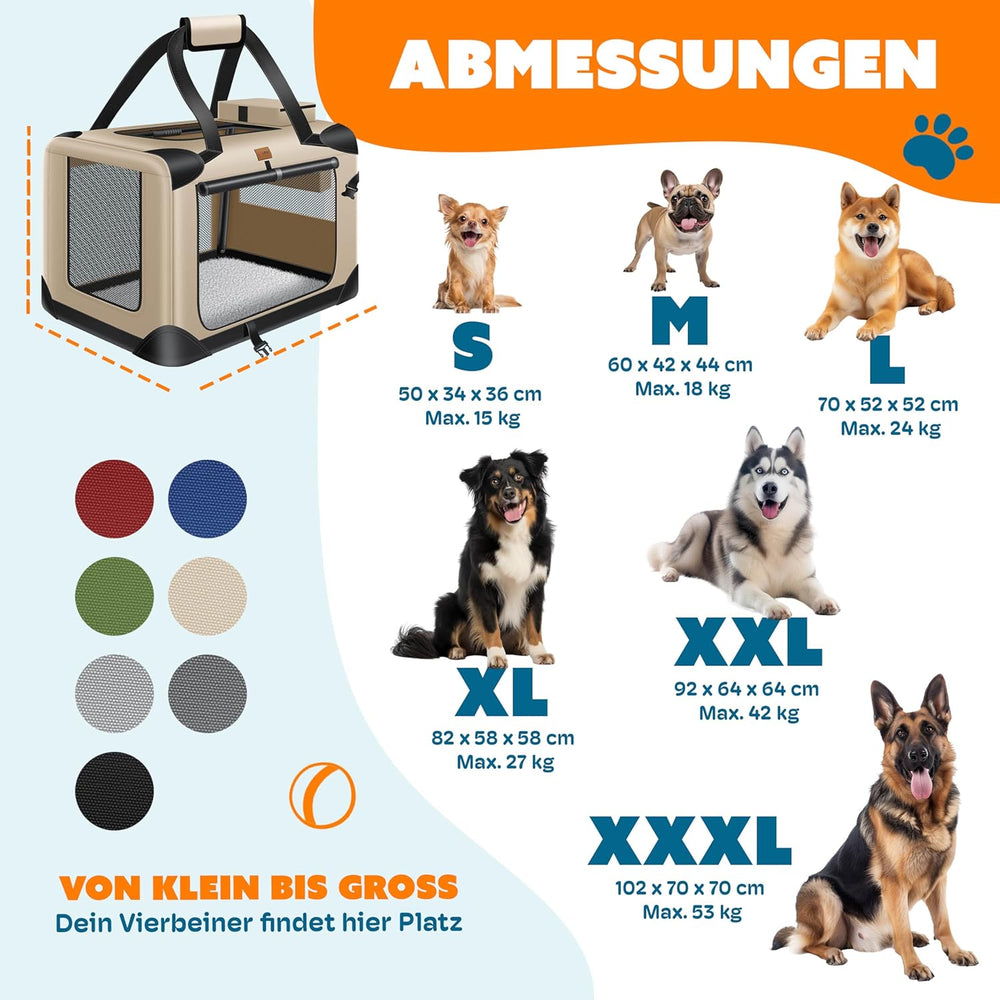 ABMESSUNGEN

S
50 x 34 x 36 cm
Max. 15 kg

M
60 x 42 x 44 cm
Max. 18 kg

L
70 x 52 x 52 cm
Max. 24 kg

XL
82 x 58 x 58 cm
Max. 27 kg

XXL
92 x 64 x 64 cm
Max. 42 kg

XXXL
102 x 70 x 70 cm
Max. 53 kg

VON KLEIN BIS GROSS
Dein Vierbeiner findet hier Platz