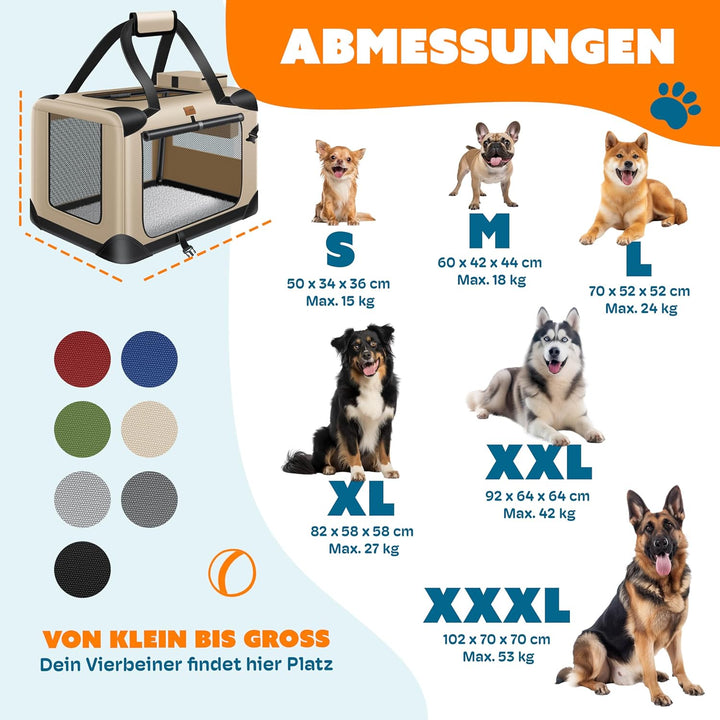 ABMESSUNGEN

S
50 x 34 x 36 cm
Max. 15 kg

M
60 x 42 x 44 cm
Max. 18 kg

L
70 x 52 x 52 cm
Max. 24 kg

XL
82 x 58 x 58 cm
Max. 27 kg

XXL
92 x 64 x 64 cm
Max. 42 kg

XXXL
102 x 70 x 70 cm
Max. 53 kg

VON KLEIN BIS GROSS
Dein Vierbeiner findet hier Platz